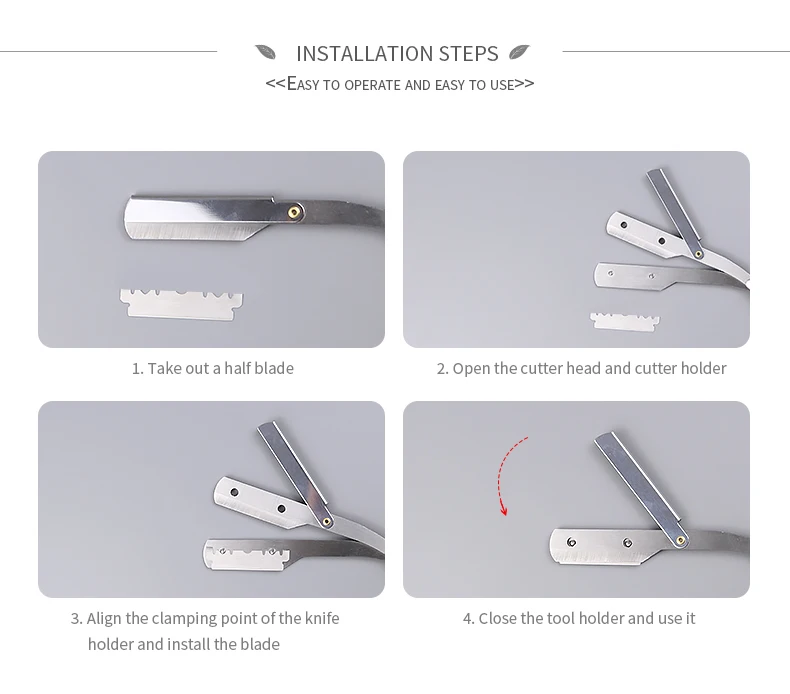 INSTALLATION STEPS

<<EASY TO OPERATE AND EASY TO USE>>

1. Take out a half blade

2. Open the cutter head and cutter holder

3. Align the clamping point of the knife holder and install the blade

4. Close the tool holder and use it