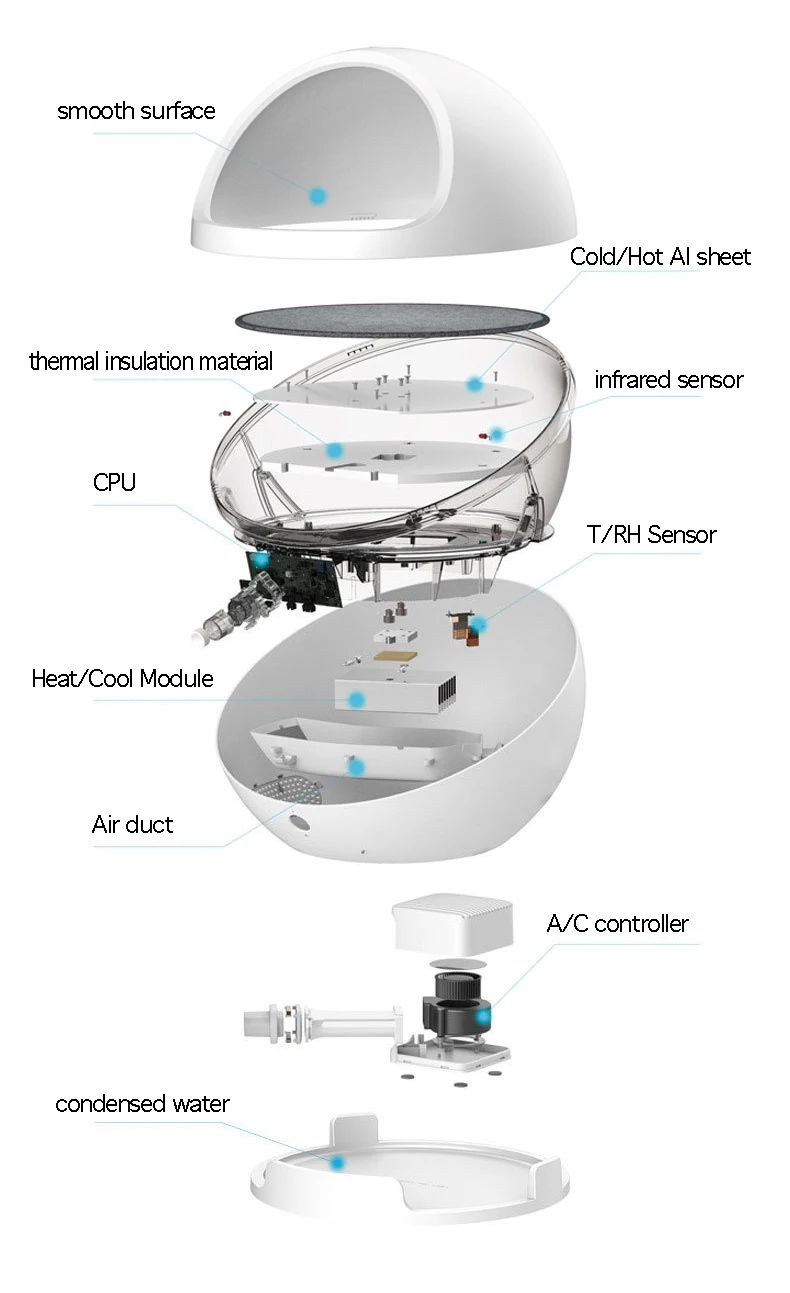 smooth surface

Cold/Hot Al sheet

thermal insulation material

infrared sensor

CPU

T/RH Sensor

Heat/Cool Module

Air duct

A/C controller

condensed water