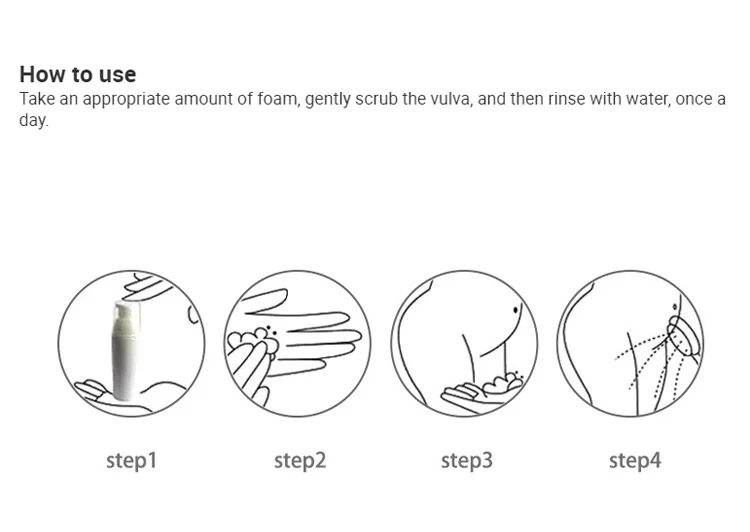 How to use
Take an appropriate amount of foam, gently scrub the vulva, and then rinse with water, once a day.

step1

step2

step3

step4