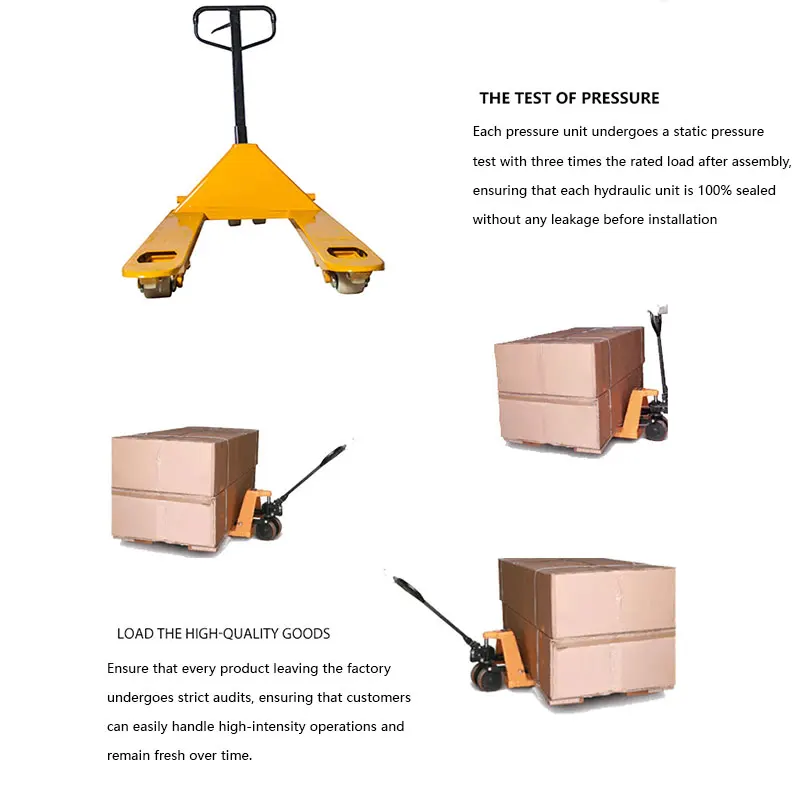 THE TEST OF PRESSURE

Each pressure unit undergoes a static pressure test with three times the rated load after assembly, ensuring that each hydraulic unit is 100% sealed without any leakage before installation

LOAD THE HIGH-QUALITY GOODS

Ensure that every product leaving the factory undergoes strict audits, ensuring that customers can easily handle high-intensity operations and remain fresh over time.