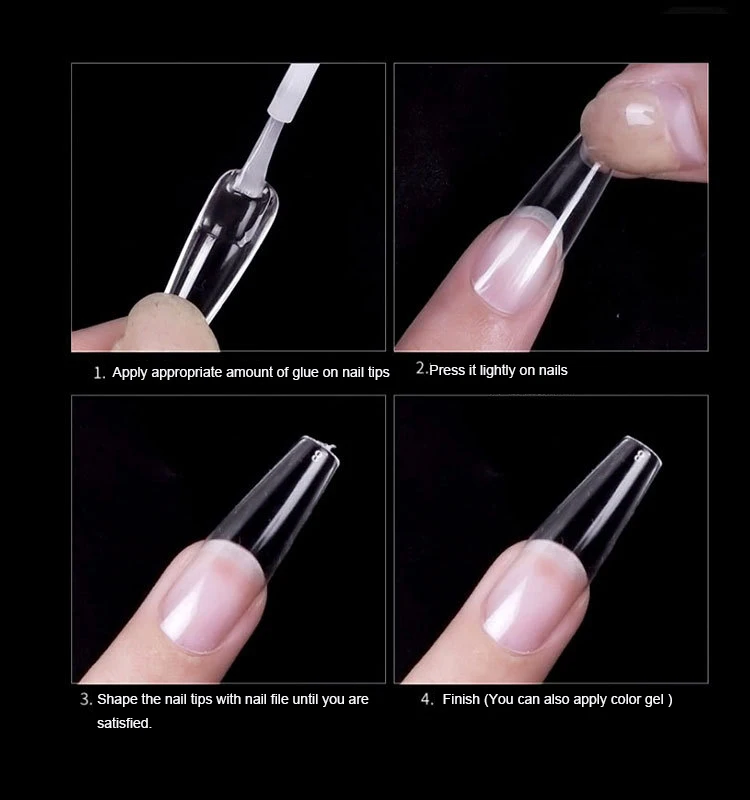 1. Apply appropriate amount of glue on nail tips

2.Press it lightly on nails

3. Shape the nail tips with nail file until you are satisfied.

4. Finish (You can also apply color gel )