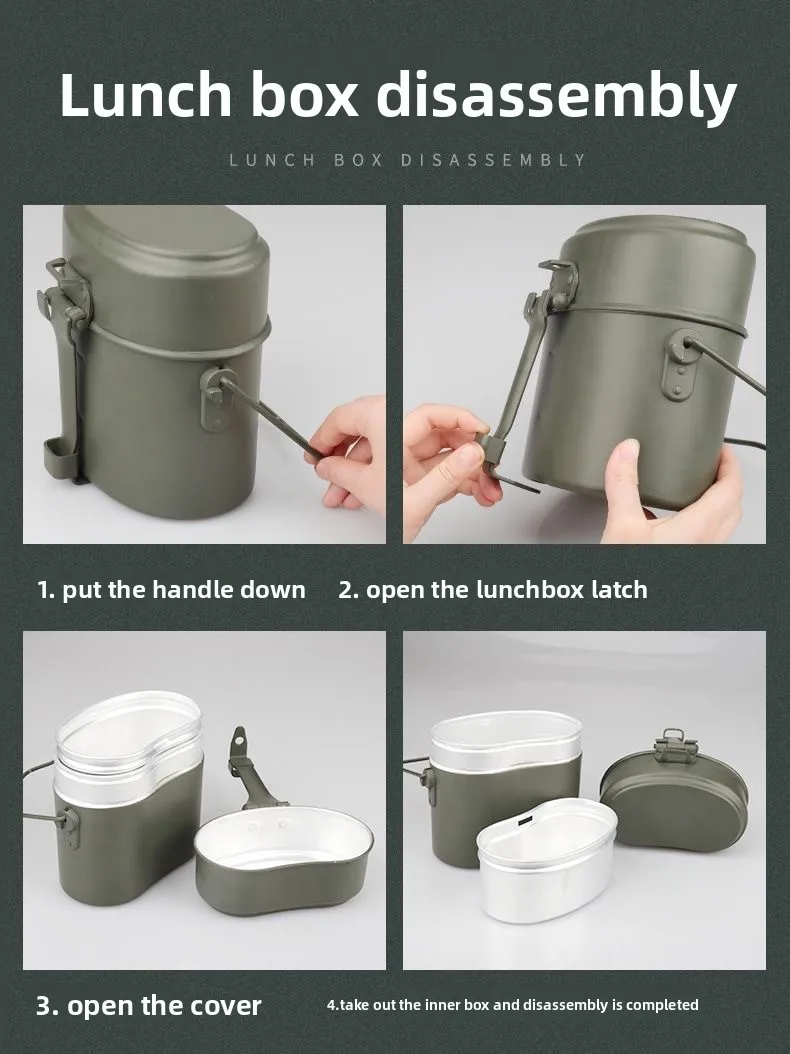 Lunch box disassembly

LUNCH BOX DISASSEMBLY

1. put the handle down

2. open the lunchbox latch

3. open the cover

4.take out the inner box and disassembly is completed