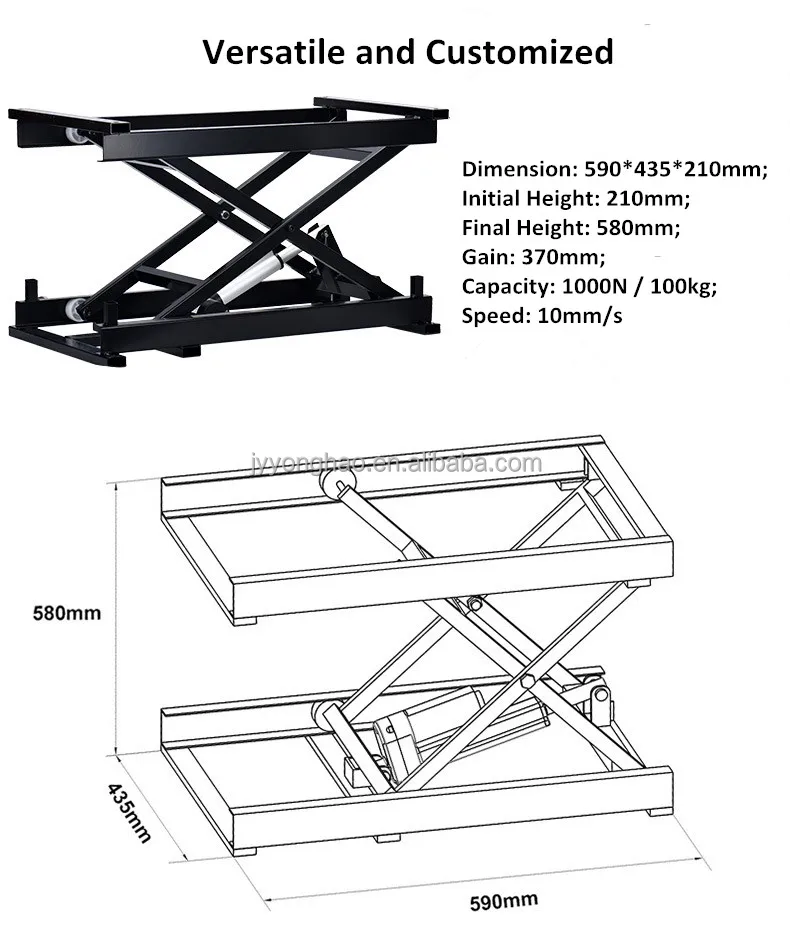 Versatile and Customized

Dimension: 590*435*210mm;
Initial Height: 210mm;
Final Height: 580mm;
Gain: 370mm;
Capacity: 1000N / 100kg;
Speed: 10mm/s

jyyonghao.en.alibaba.com

580mm

435mm

590mm