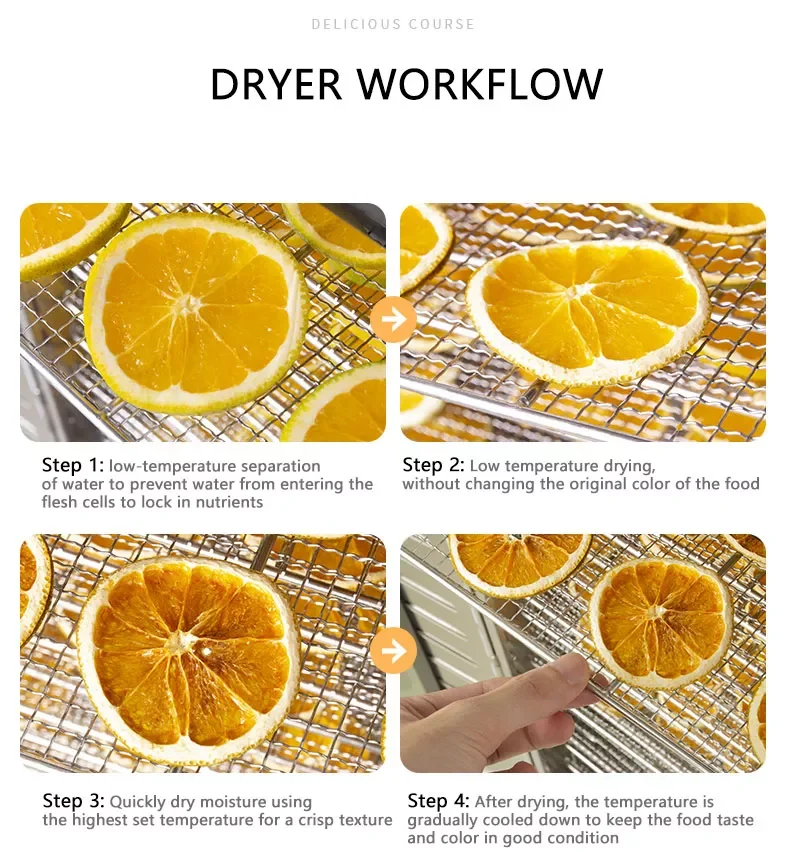 DELICIOUS COURSE

DRYER WORKFLOW

Step 1: low-temperature separation of water to prevent water from entering the flesh cells to lock in nutrients

Step 2: Low temperature drying, without changing the original color of the food

Step 3: Quickly dry moisture using the highest set temperature for a crisp texture

Step 4: After drying, the temperature is gradually cooled down to keep the food taste and color in good condition