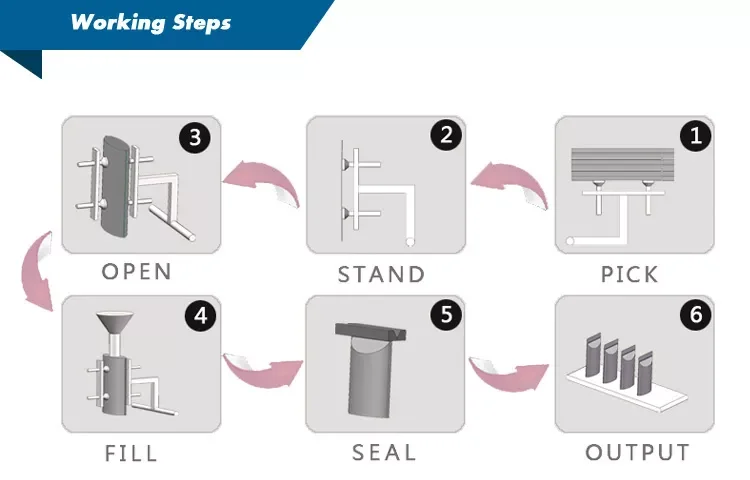 Working Steps

3
OPEN

2
STAND

1
PICK

4
FILL

5
SEAL

6
OUTPUT