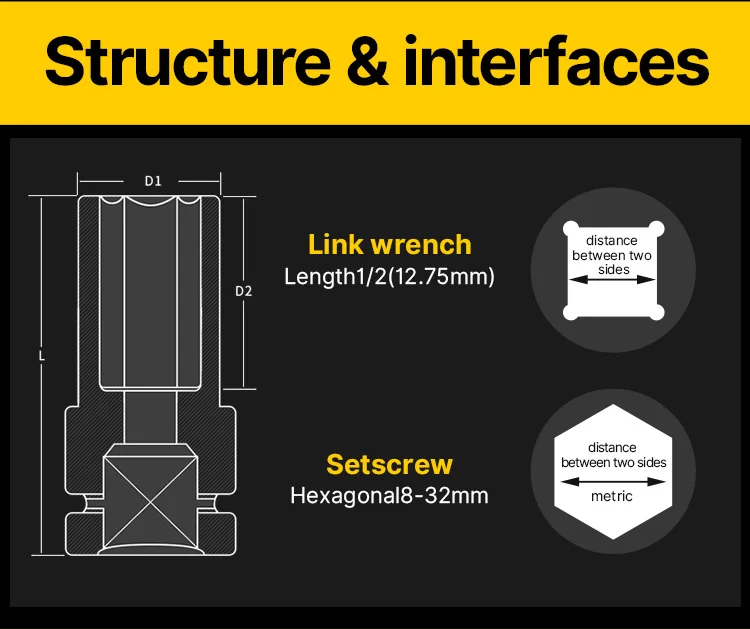 Structure & interfaces

D1

D2

L

Link wrench
Length1/2(12.75mm)

distance between two sides

Setscrew
Hexagonal8-32mm

distance between two sides

metric