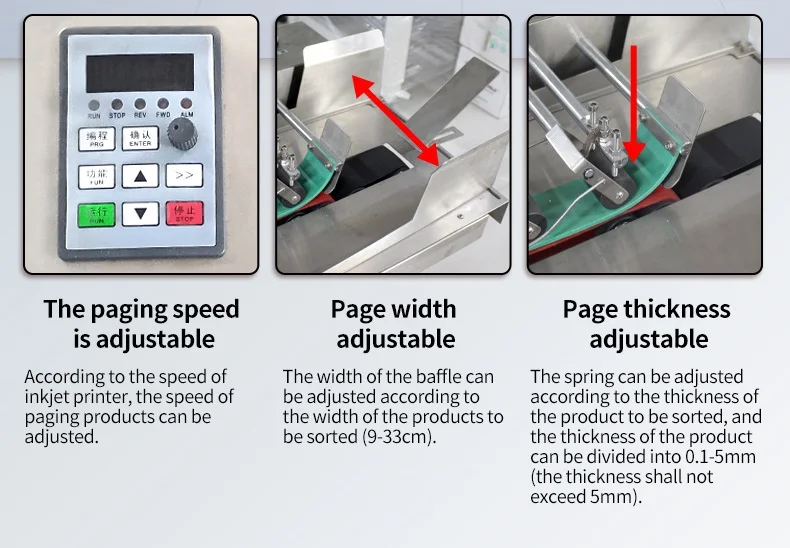 RUN STOP REV FWD ALM

编程 PRG

确认 ENTER

功能 FUN

>>

运行 RUN

停止 STOP

The paging speed is adjustable

According to the speed of inkjet printer, the speed of paging products can be adjusted.

Page width adjustable

The width of the baffle can be adjusted according to the width of the products to be sorted (9-33cm).

Page thickness adjustable

The spring can be adjusted according to the thickness of the product to be sorted, and the thickness of the product can be divided into 0.1-5mm (the thickness shall not exceed 5mm).