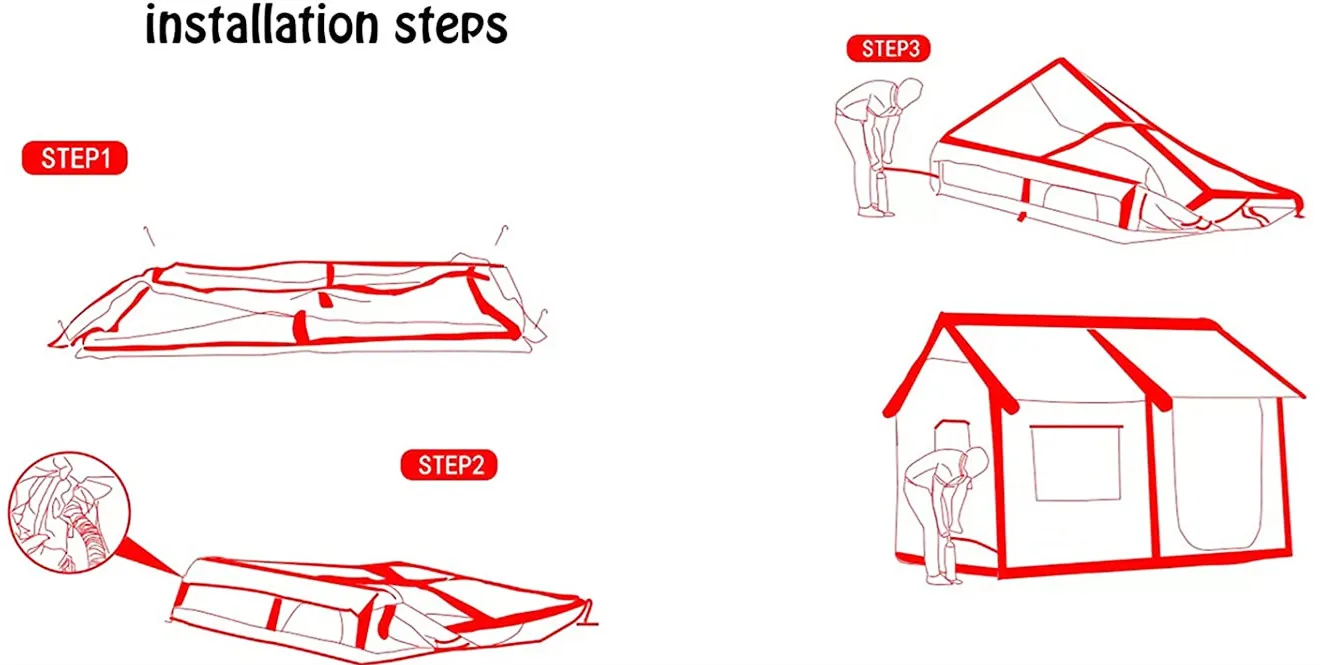 installation steps

STEP1

STEP2

STEP3