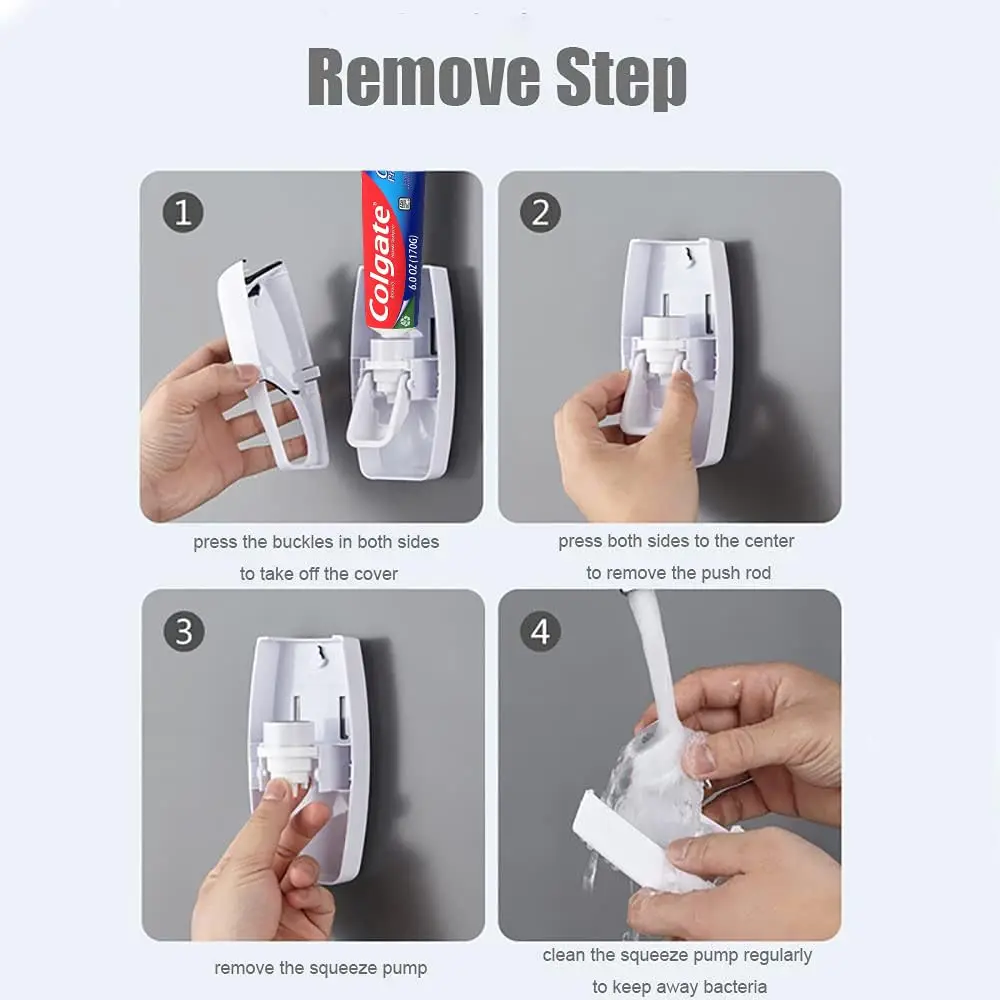 Remove Step

1

Colgate

6.0 OZ (170G)

press the buckles in both sides to take off the cover

2

press both sides to the center to remove the push rod

3

remove the squeeze pump

4

clean the squeeze pump regularly to keep away bacteria