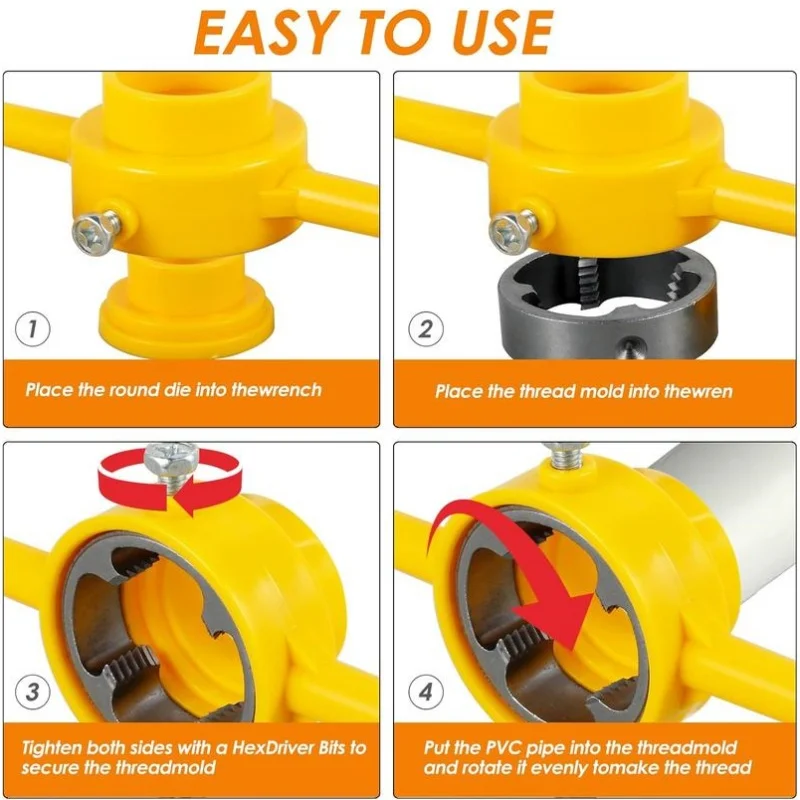 EASY TO USE

1

Place the round die into thewrench

2

Place the thread mold into thewren

3

Tighten both sides with a HexDriver Bits to secure the threadmold

4

Put the PVC pipe into the threadmold and rotate it evenly tomake the thread