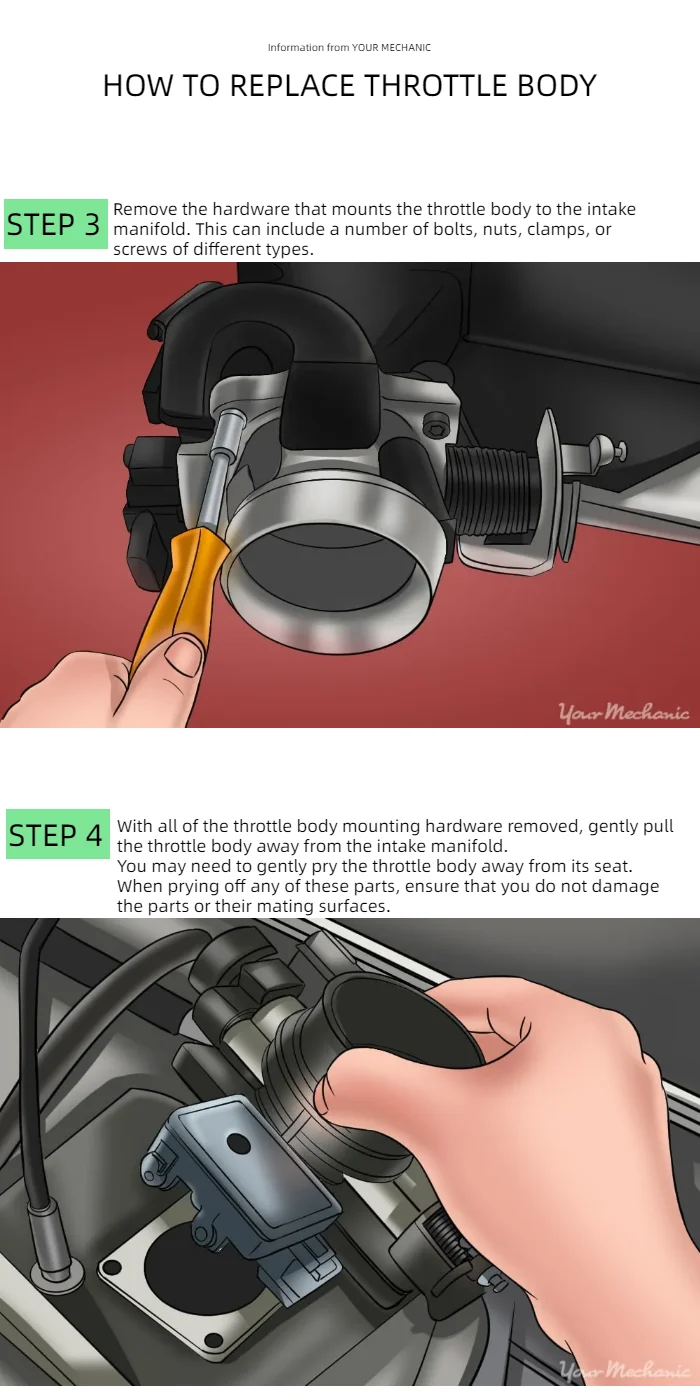 Information from YOUR MECHANIC

HOW TO REPLACE THROTTLE BODY

STEP 3 Remove the hardware that mounts the throttle body to the intake manifold. This can include a number of bolts, nuts, clamps, or screws of different types.

YourMechanic

STEP 4 With all of the throttle body mounting hardware removed, gently pull the throttle body away from the intake manifold.
You may need to gently pry the throttle body away from its seat.
When prying off any of these parts, ensure that you do not damage the parts or their mating surfaces.

YourMechanic