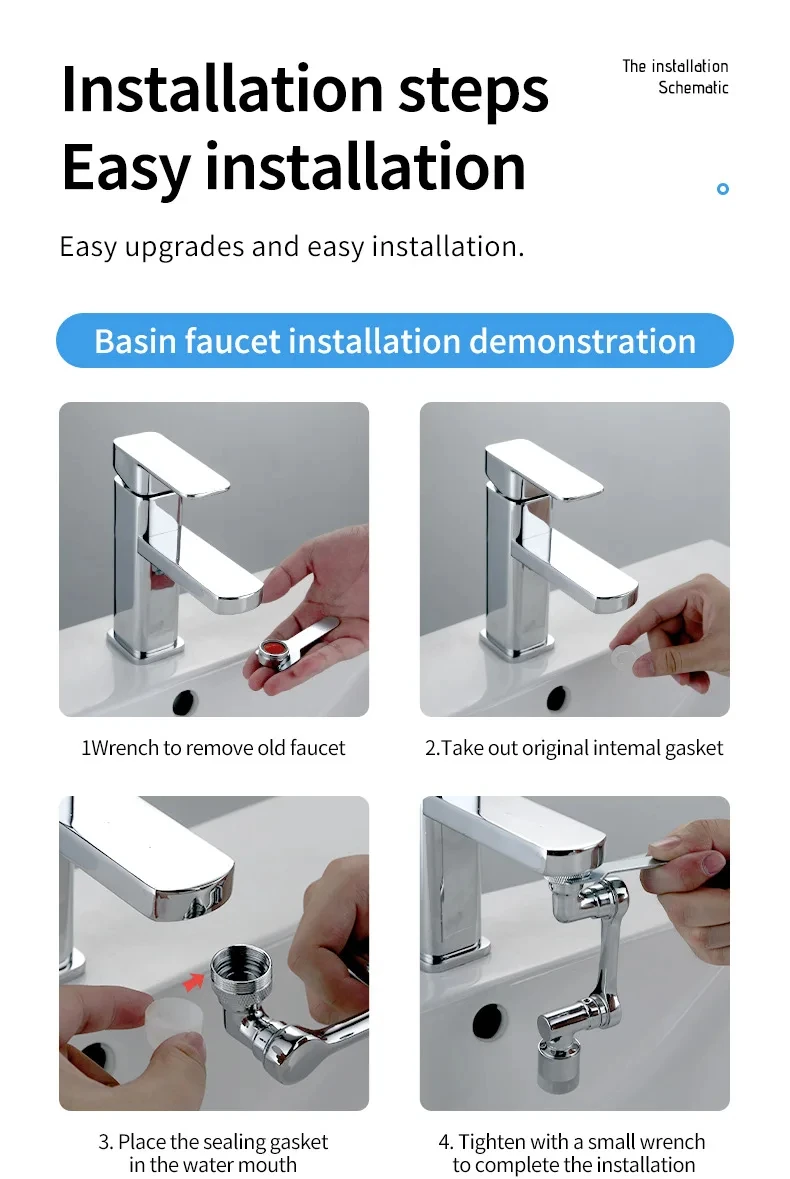 Installation steps
Easy installation

The installation Schematic

Easy upgrades and easy installation.

Basin faucet installation demonstration

1Wrench to remove old faucet

2.Take out original intemal gasket

3. Place the sealing gasket in the water mouth

4. Tighten with a small wrench to complete the installation