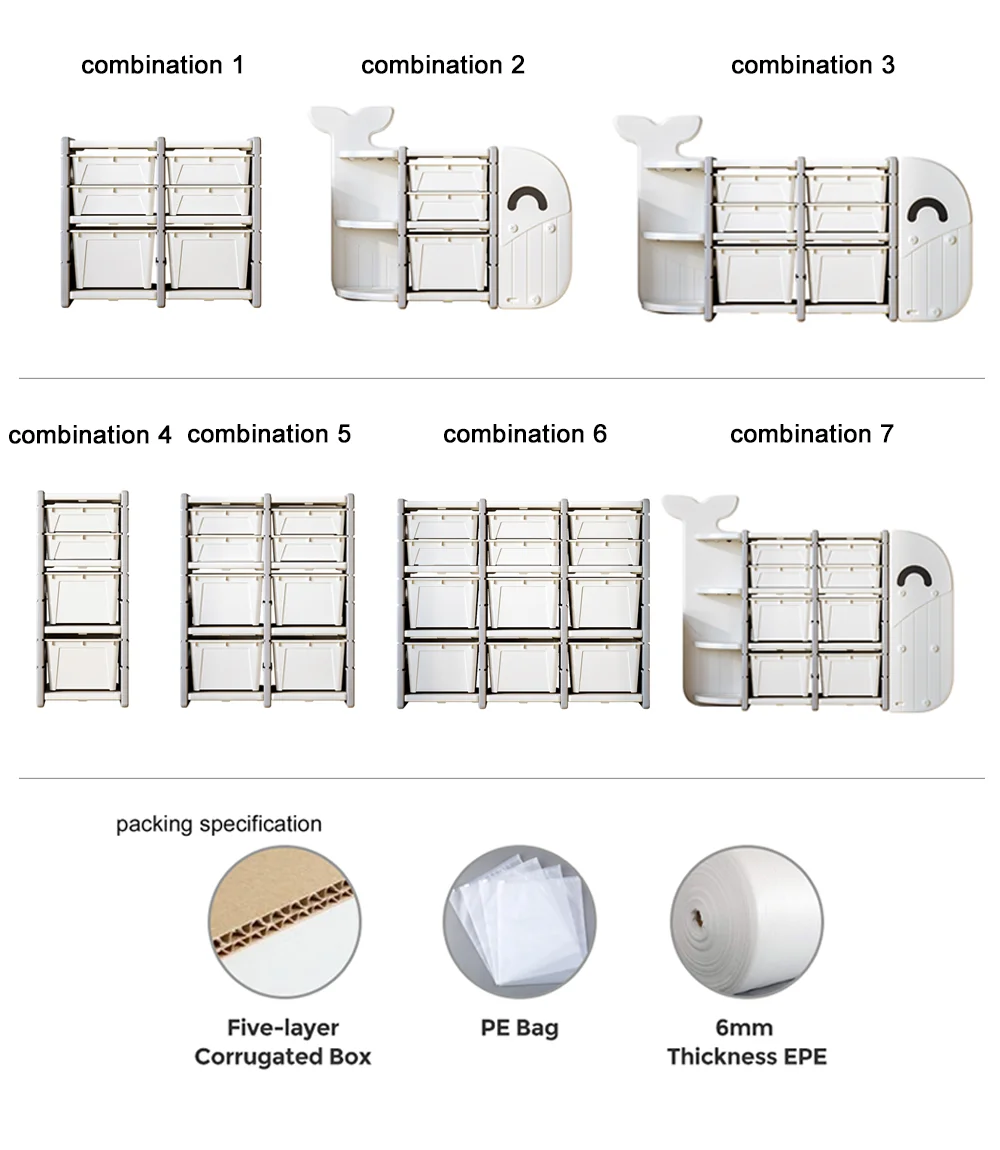 combination 1

combination 2

combination 3

combination 4

combination 5

combination 6

combination 7

packing specification

Five-layer Corrugated Box

PE Bag

6mm Thickness EPE