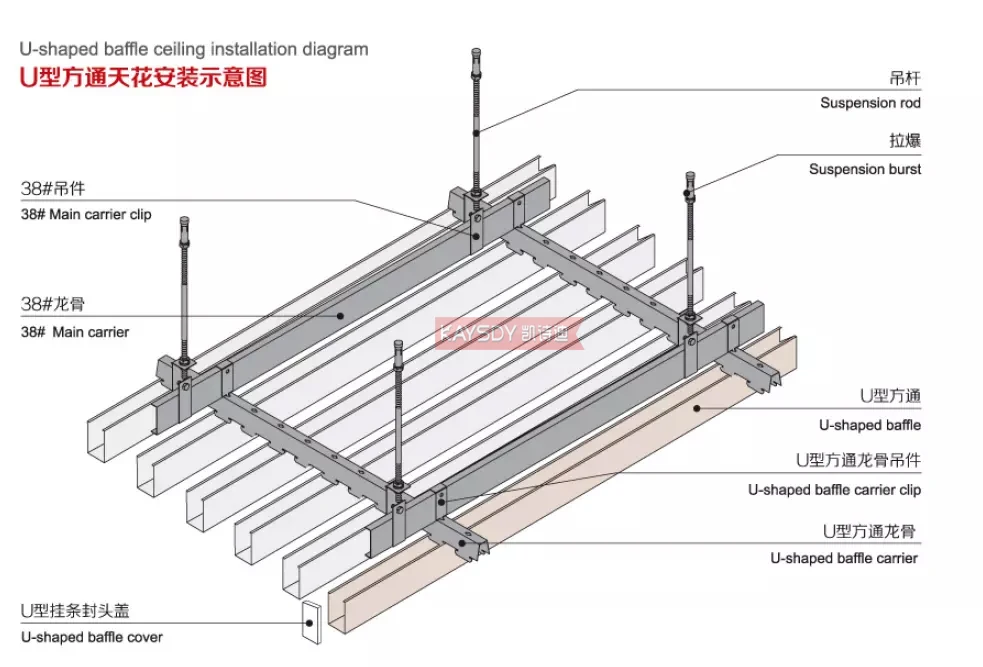 U-shaped baffle ceiling installation diagram
U型方通天花安装示意图

吊杆
Suspension rod

拉爆
Suspension burst

38#吊件
38# Main carrier clip

38#龙骨
38# Main carrier

RAYSDY 凯诗迪

U型方通
U-shaped baffle

U型方通龙骨吊件
U-shaped baffle carrier clip

U型方通龙骨
U-shaped baffle carrier

U型挂条封头盖
U-shaped baffle cover