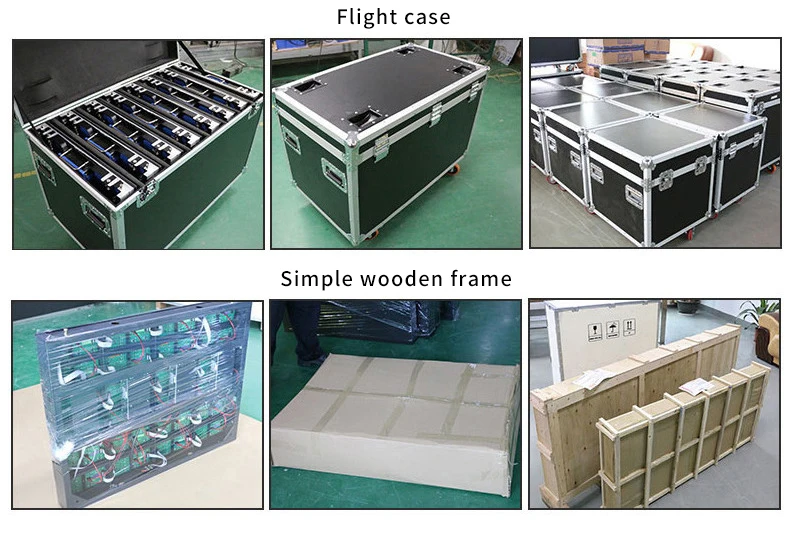 Flight case

Simple wooden frame