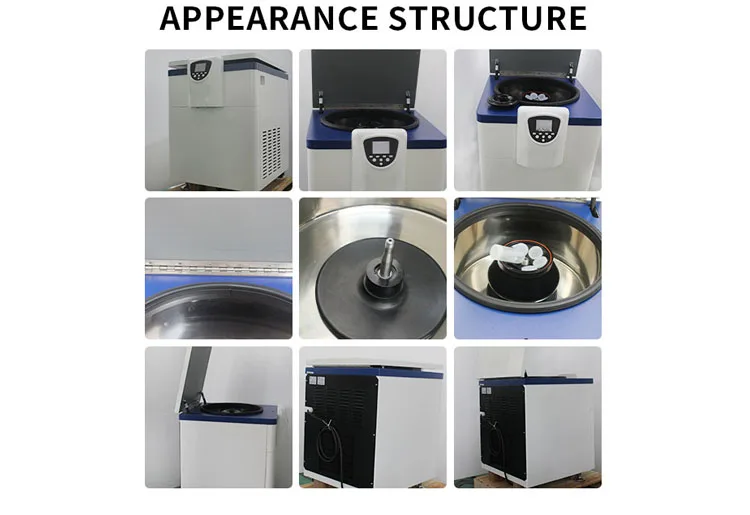 APPEARANCE STRUCTURE