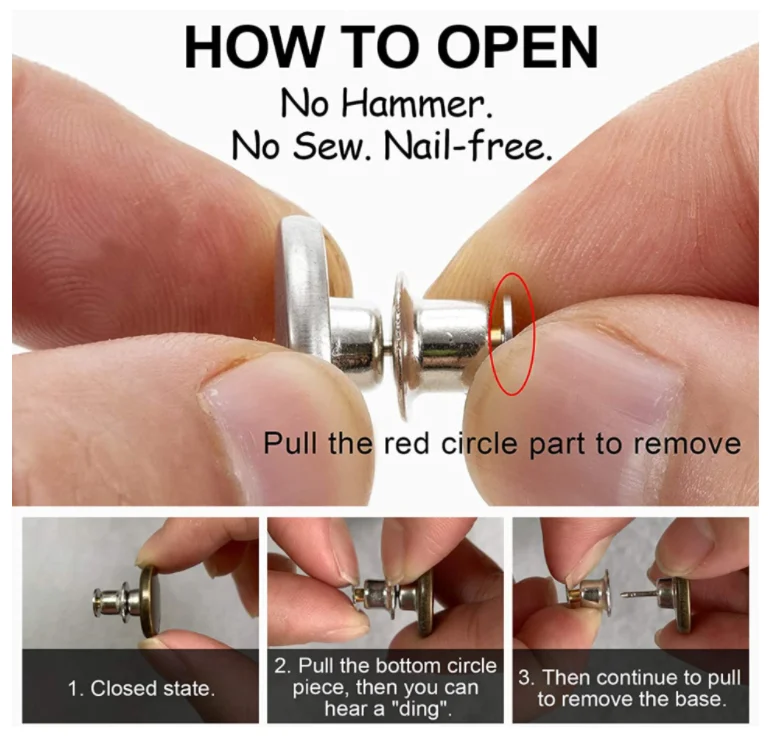 HOW TO OPEN

No Hammer.
No Sew. Nail-free.

Pull the red circle part to remove

1. Closed state.

2. Pull the bottom circle piece, then you can hear a "ding".

3. Then continue to pull to remove the base.