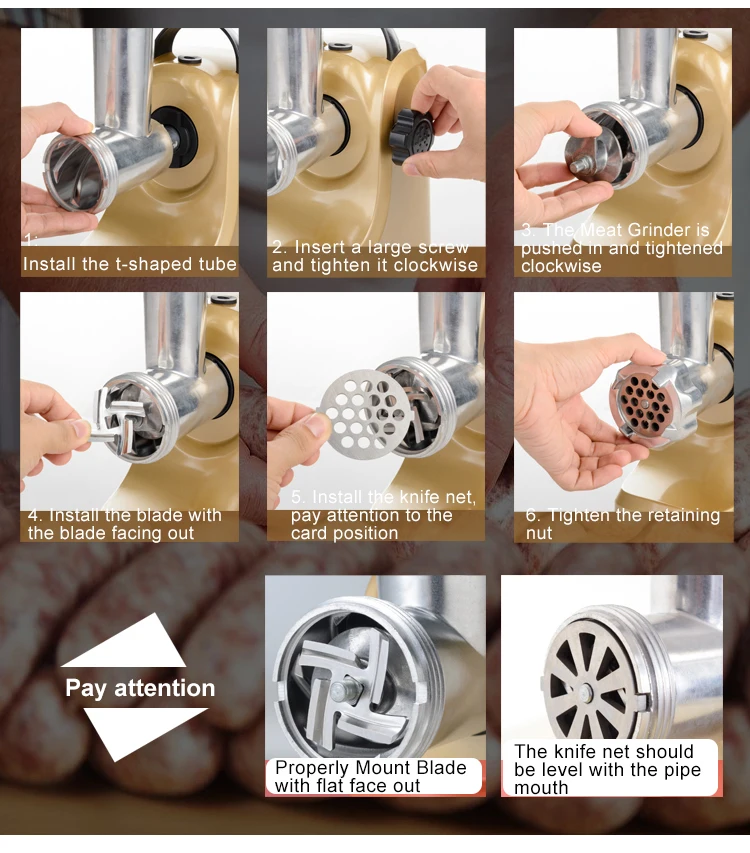 1.
Install the t-shaped tube

2. Insert a large screw and tighten it clockwise

3. The Meat Grinder is pushed in and tightened clockwise

4. Install the blade with the blade facing out

5. Install the knife net, pay attention to the card position

6. Tighten the retaining nut

Pay attention

Properly Mount Blade with flat face out

The knife net should be level with the pipe mouth