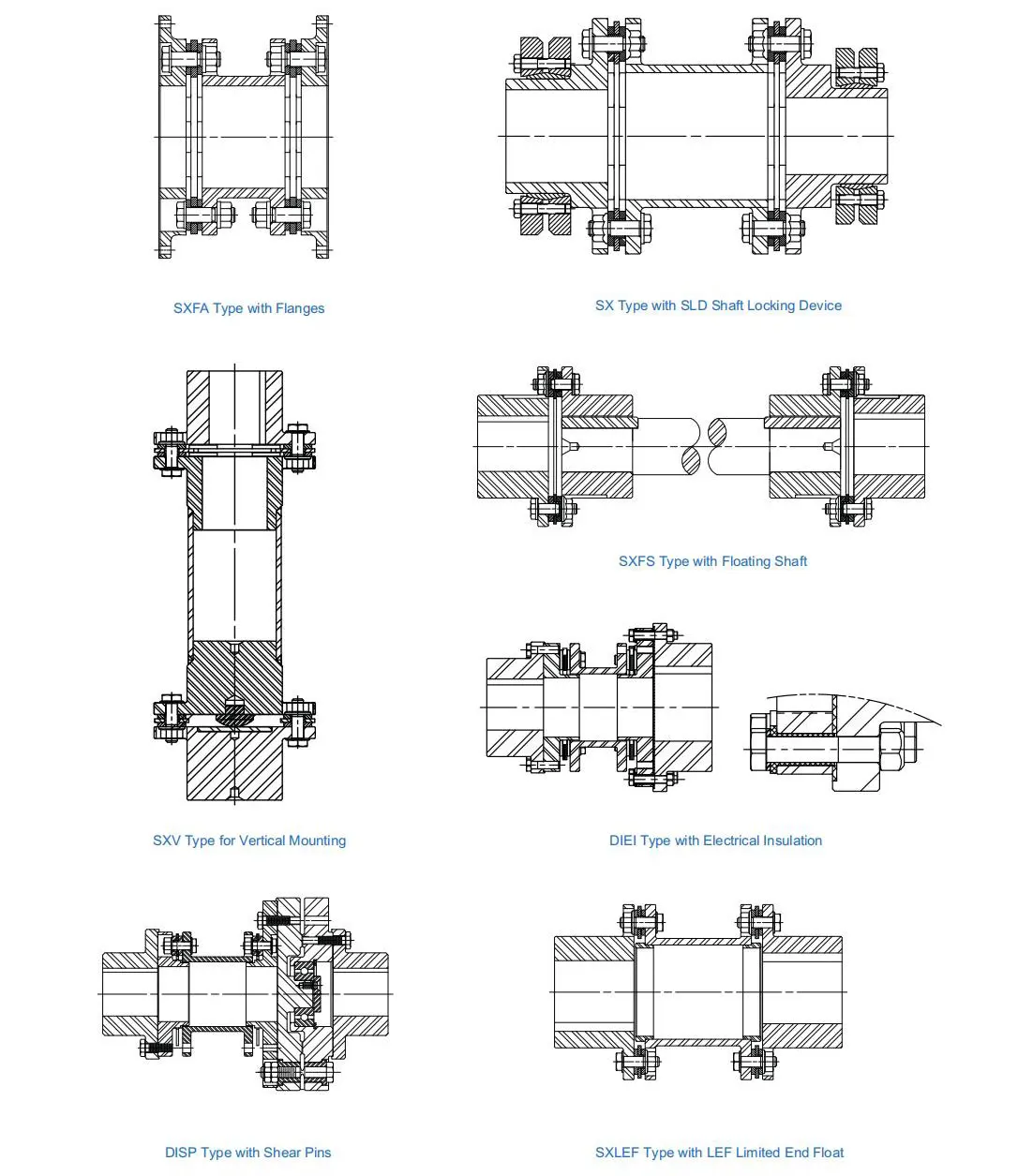 SXFA Type with Flanges

SX Type with SLD Shaft Locking Device

SXFS Type with Floating Shaft

SXV Type for Vertical Mounting

DIEI Type with Electrical Insulation

DISP Type with Shear Pins

SXLEF Type with LEF Limited End Float