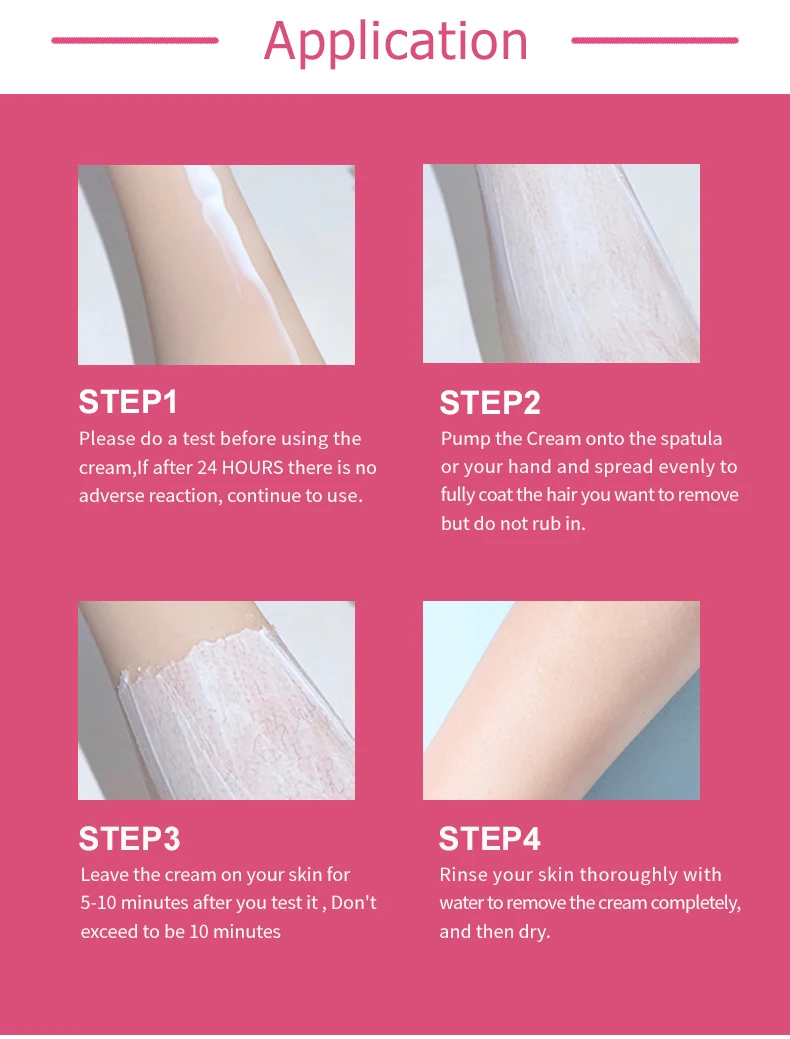 Application

STEP1

Please do a test before using the cream,If after 24 HOURS there is no adverse reaction, continue to use.

STEP2

Pump the Cream onto the spatula or your hand and spread evenly to fully coat the hair you want to remove but do not rub in.

STEP3

Leave the cream on your skin for 5-10 minutes after you test it , Don't exceed to be 10 minutes

STEP4

Rinse your skin thoroughly with water to remove the cream completely, and then dry.