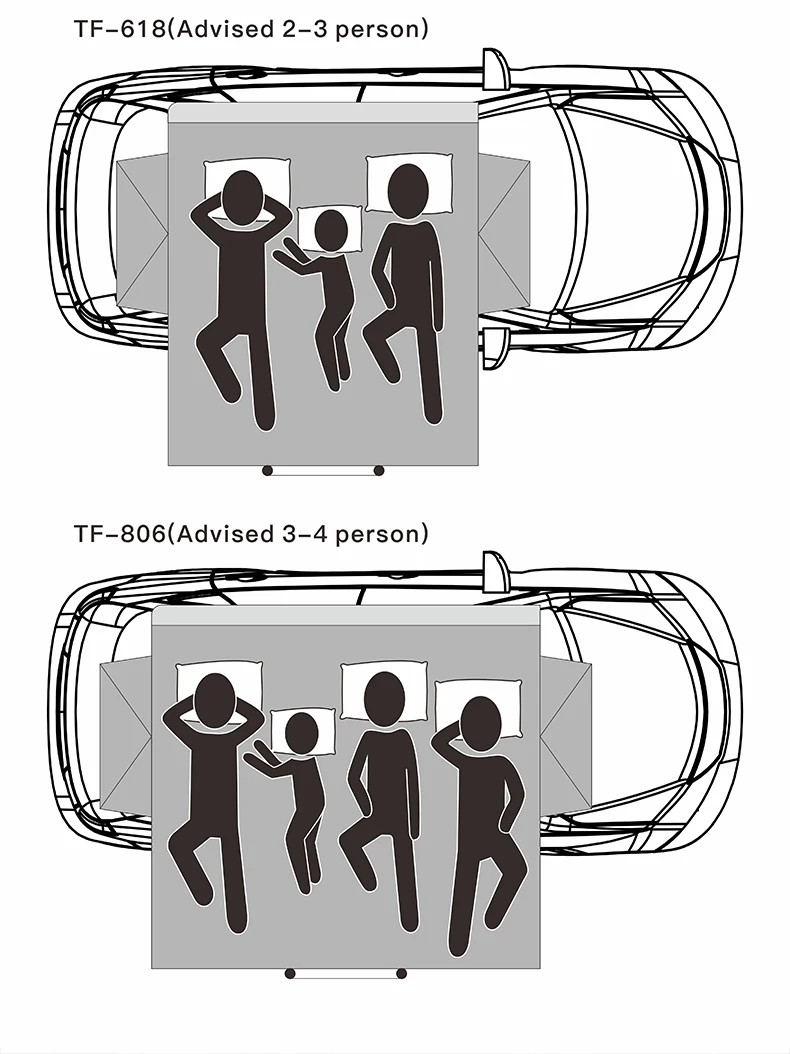 TF-618(Advised 2-3 person)

TF-806(Advised 3-4 person)