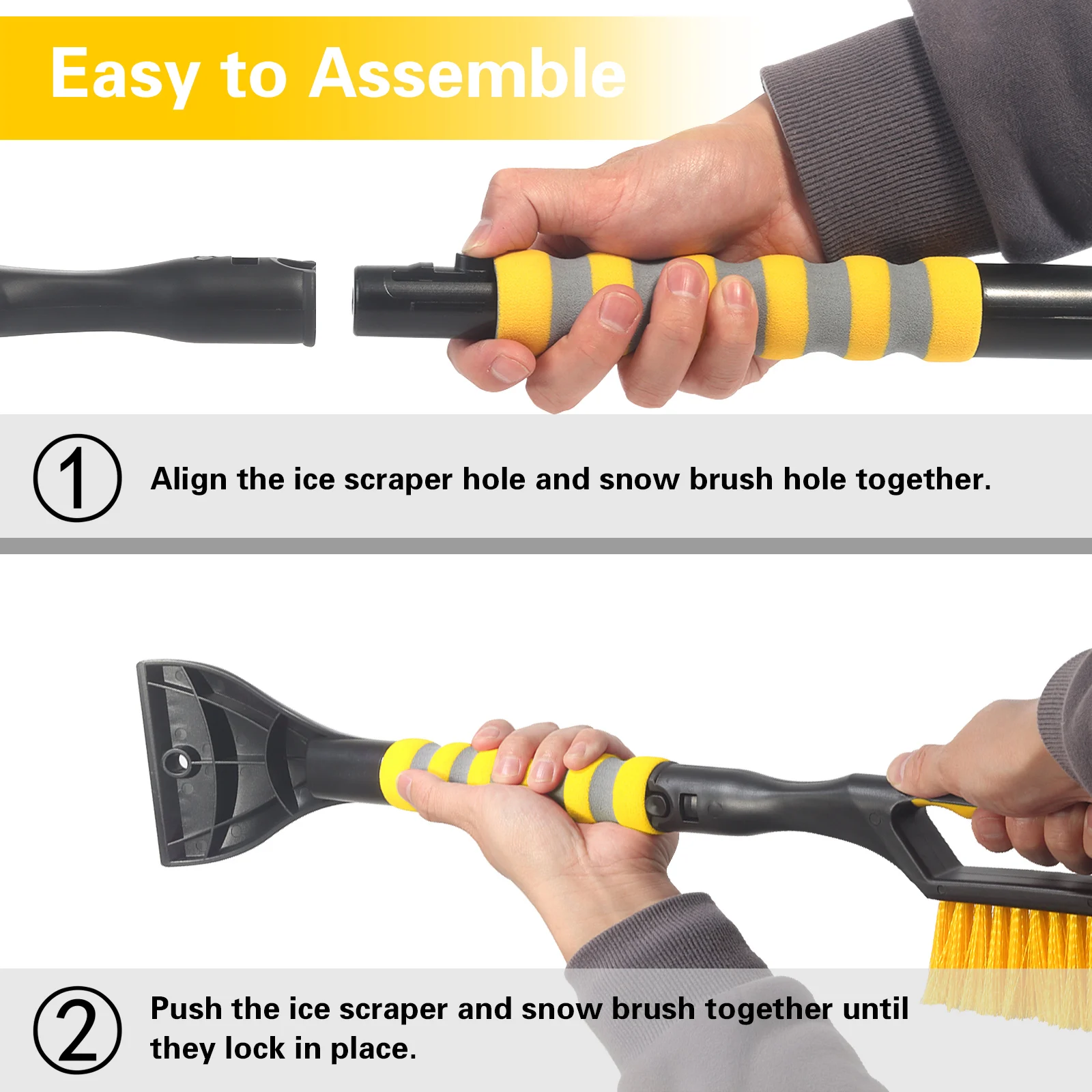 Easy to Assemble

① Align the ice scraper hole and snow brush hole together.

② Push the ice scraper and snow brush together until they lock in place.