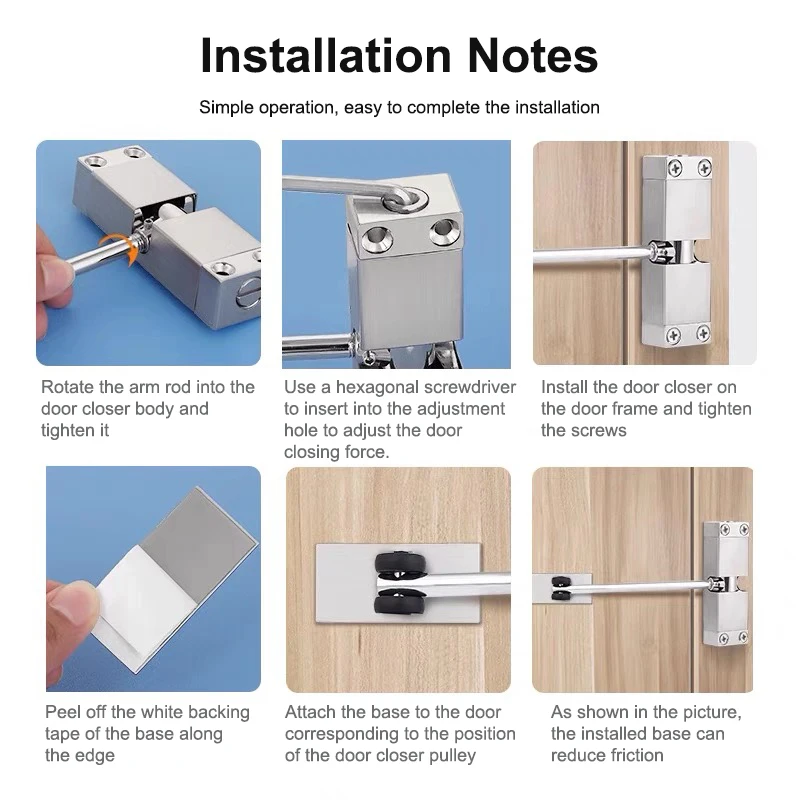 Installation Notes

Simple operation, easy to complete the installation

Rotate the arm rod into the door closer body and tighten it

Use a hexagonal screwdriver to insert into the adjustment hole to adjust the door closing force.

Install the door closer on the door frame and tighten the screws

Peel off the white backing tape of the base along the edge

Attach the base to the door corresponding to the position of the door closer pulley

As shown in the picture, the installed base can reduce friction