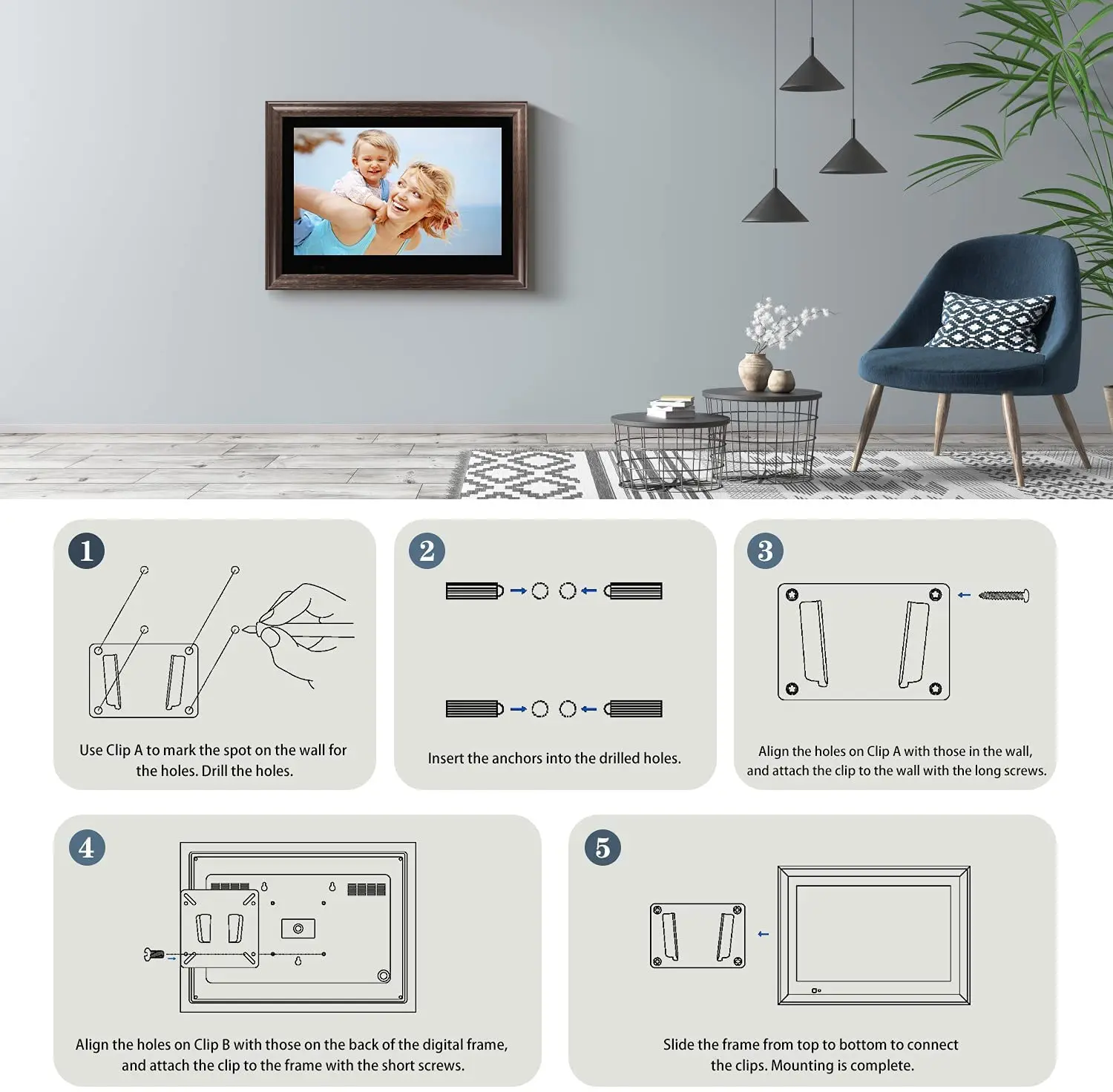 1

Use Clip A to mark the spot on the wall for the holes. Drill the holes.

2

Insert the anchors into the drilled holes.

3

Align the holes on Clip A with those in the wall, and attach the clip to the wall with the long screws.

4

Align the holes on Clip B with those on the back of the digital frame, and attach the clip to the frame with the short screws.

5

Slide the frame from top to bottom to connect the clips. Mounting is complete.