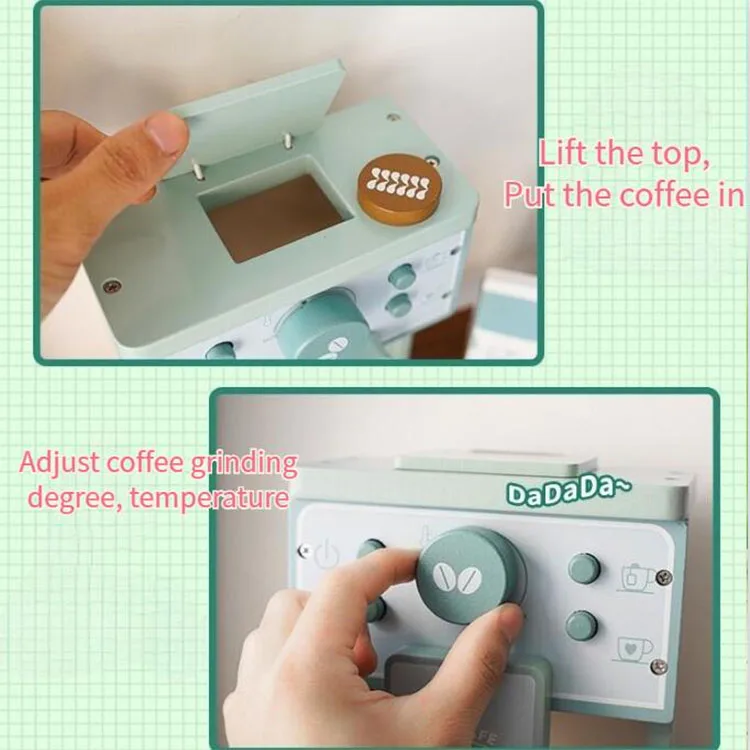 Lift the top,
Put the coffee in

Adjust coffee grinding degree, temperature

DaDaDa~