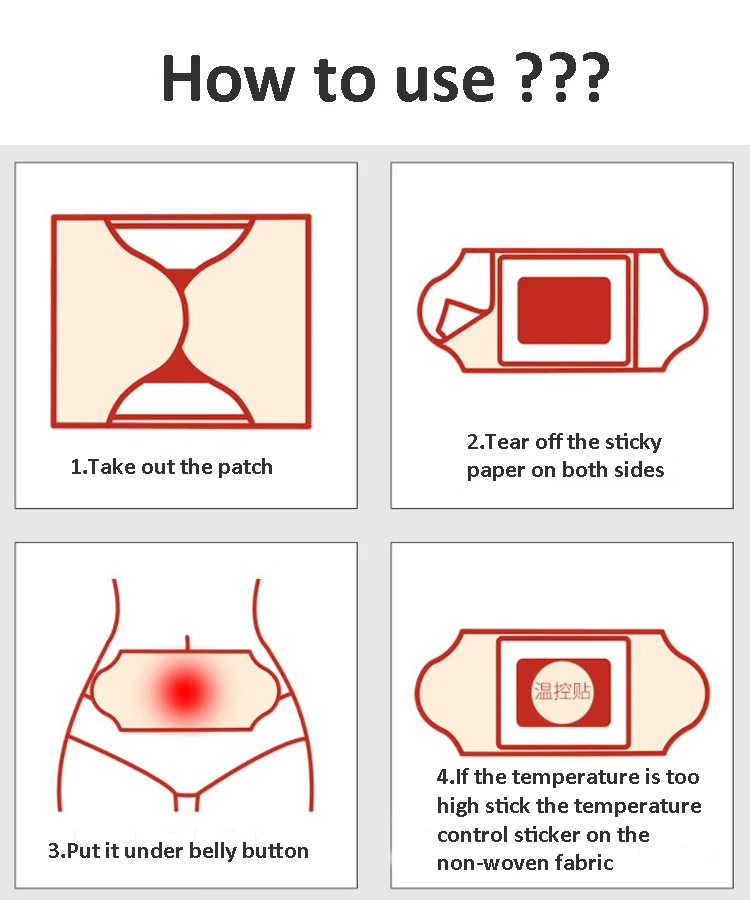 How to use ???

1.Take out the patch

2.Tear off the sticky paper on both sides

3.Put it under belly button

温控贴

4.If the temperature is too high stick the temperature control sticker on the non-woven fabric