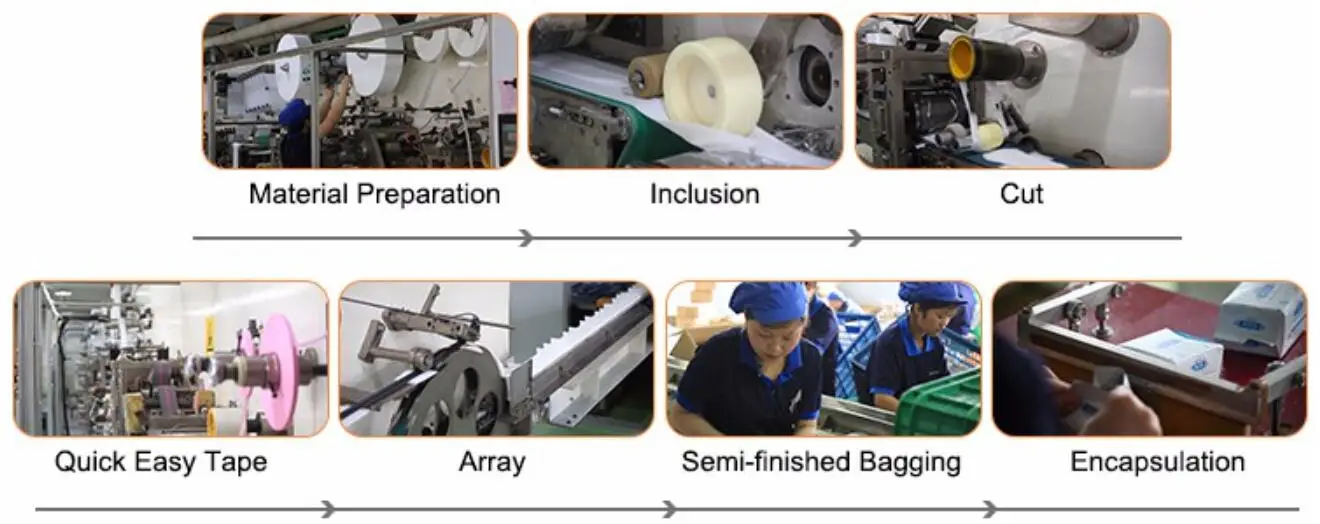 Material Preparation

Inclusion

Cut

Quick Easy Tape

Array

Semi-finished Bagging

Encapsulation