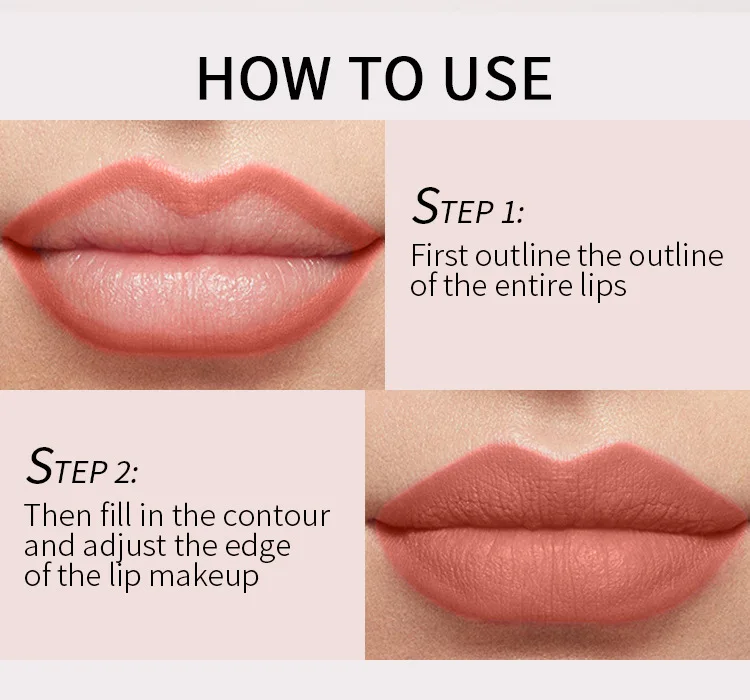 HOW TO USE

STEP 1:
First outline the outline of the entire lips

STEP 2:
Then fill in the contour and adjust the edge of the lip makeup