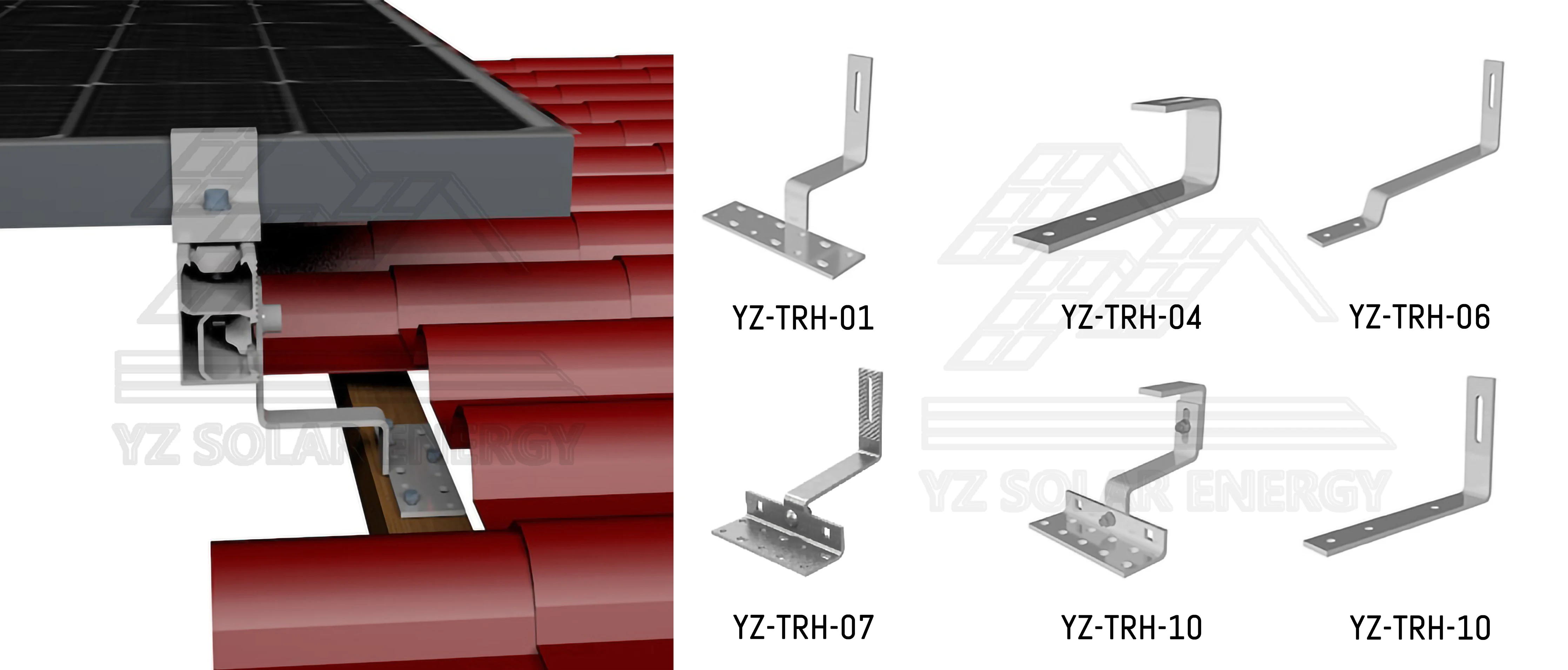 YZ SOLAR ENERGY

YZ-TRH-01

YZ-TRH-04

YZ-TRH-06

YZ SOLAR ENERGY

YZ-TRH-07

YZ-TRH-10

YZ-TRH-10