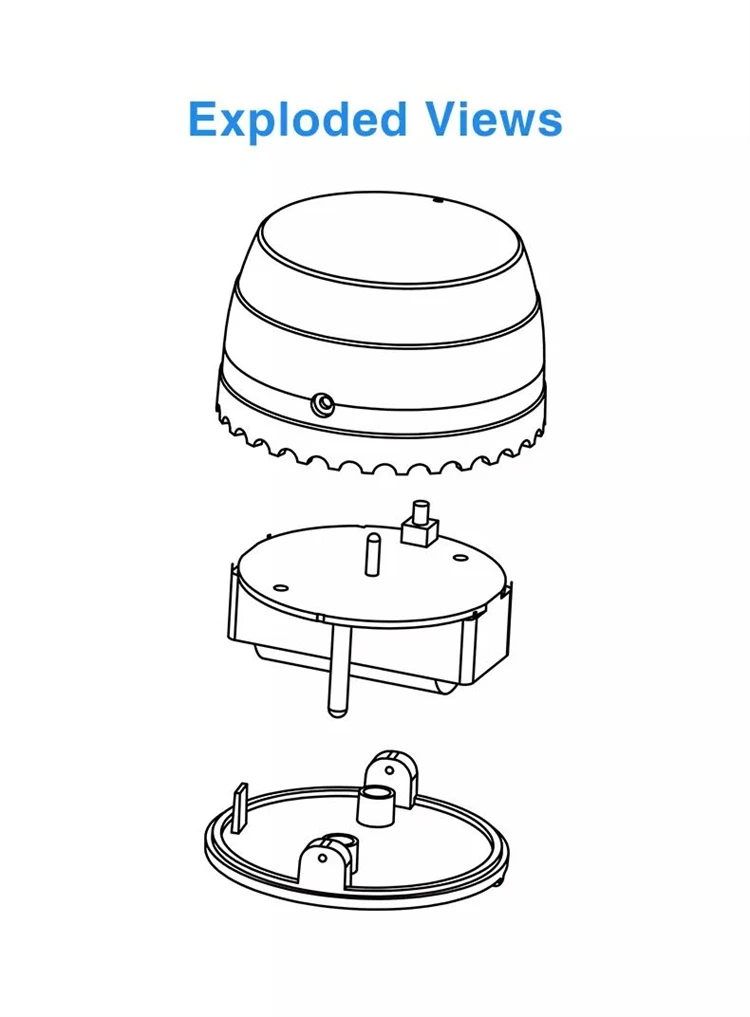 Exploded Views