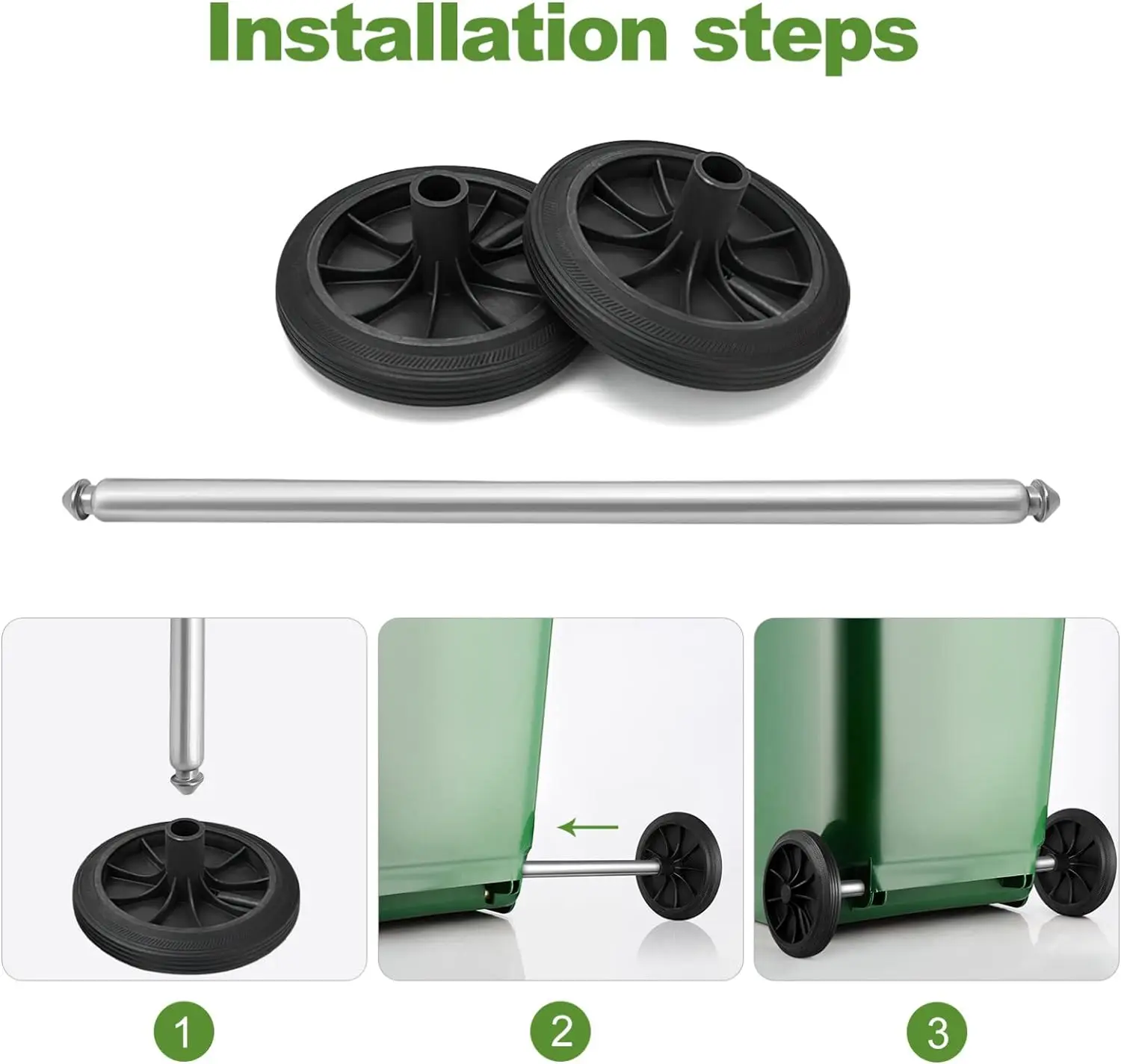 Installation steps

1

2

3