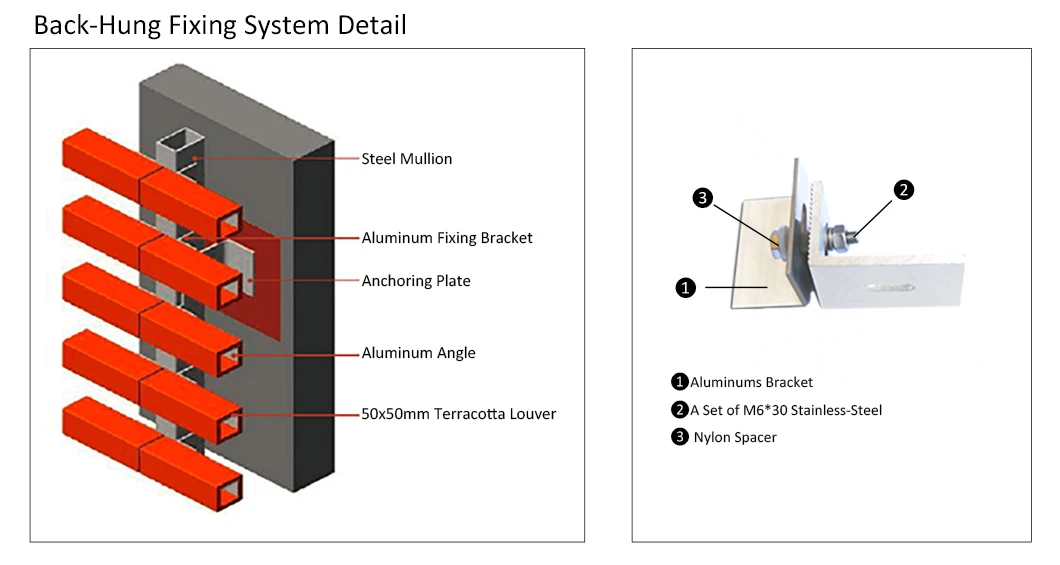 Back-Hung Fixing System Detail

Steel Mullion

Aluminum Fixing Bracket

Anchoring Plate

Aluminum Angle

50x50mm Terracotta Louver

3

2

1

1 Aluminums Bracket

2 A Set of M6*30 Stainless-Steel

3 Nylon Spacer