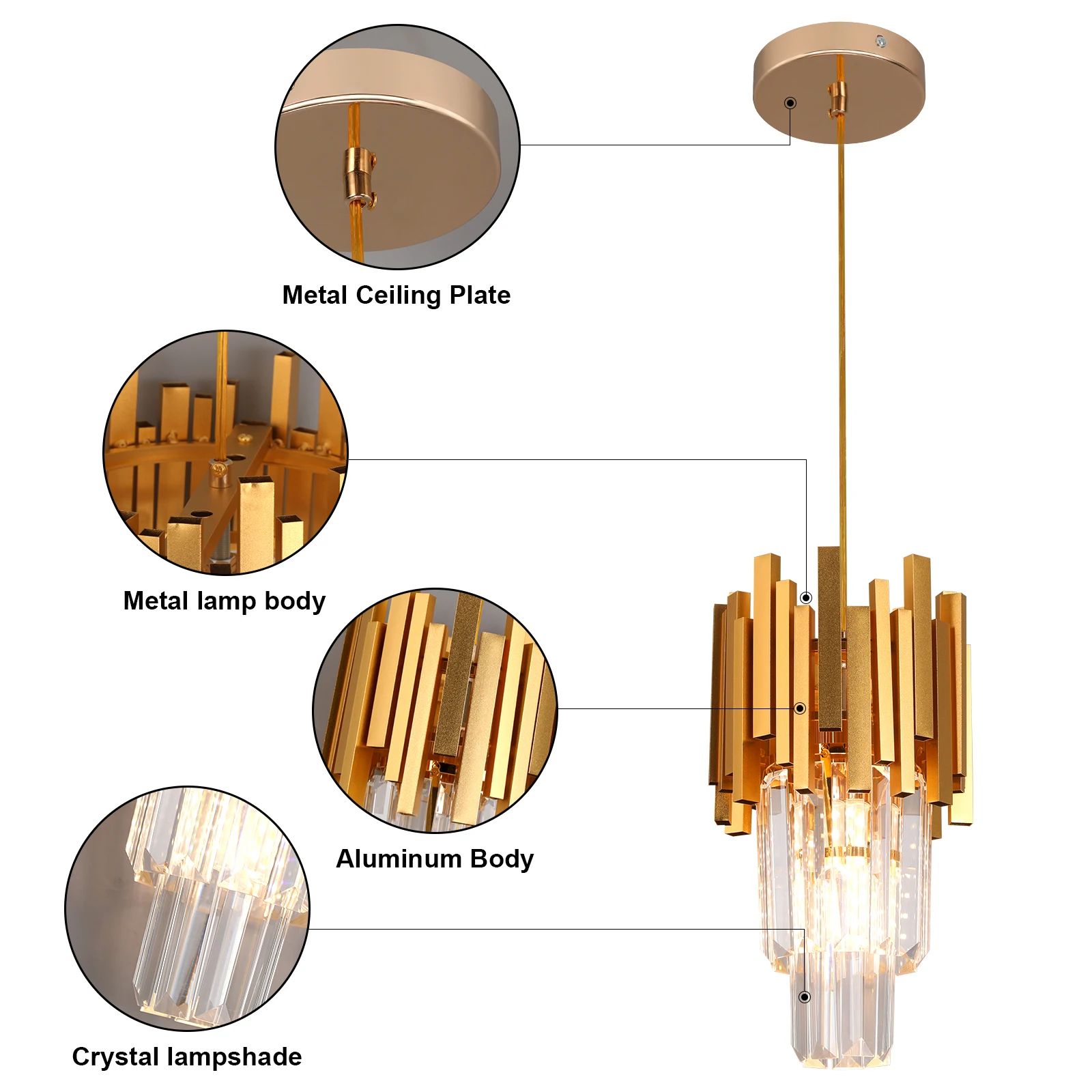 Metal Ceiling Plate

Metal lamp body

Aluminum Body

Crystal lampshade