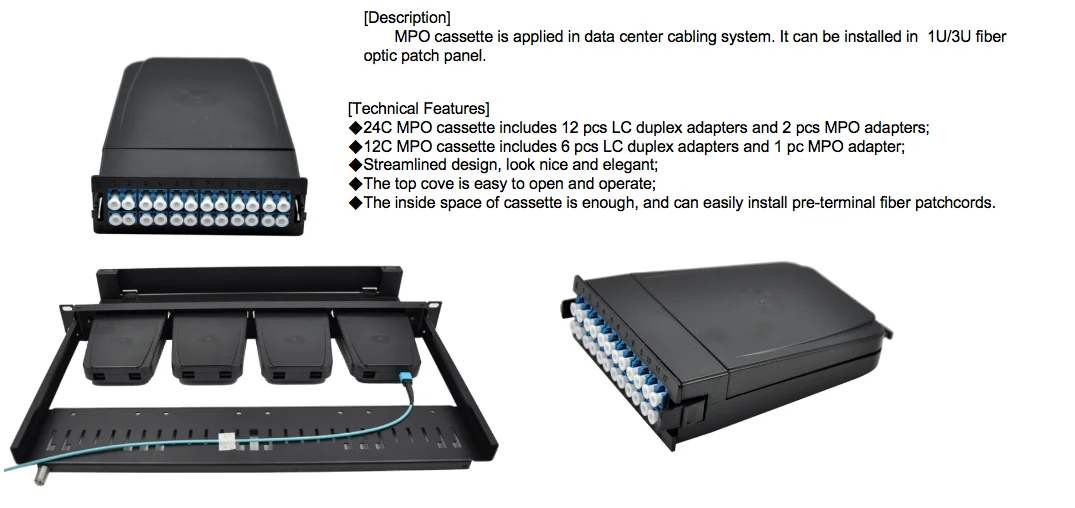 [Description]
MPO cassette is applied in data center cabling system. It can be installed in 1U/3U fiber optic patch panel.

[Technical Features]
◆24C MPO cassette includes 12 pcs LC duplex adapters and 2 pcs MPO adapters;
◆12C MPO cassette includes 6 pcs LC duplex adapters and 1 pc MPO adapter;
◆Streamlined design, look nice and elegant;
◆The top cove is easy to open and operate;
◆The inside space of cassette is enough, and can easily install pre-terminal fiber patchcords.