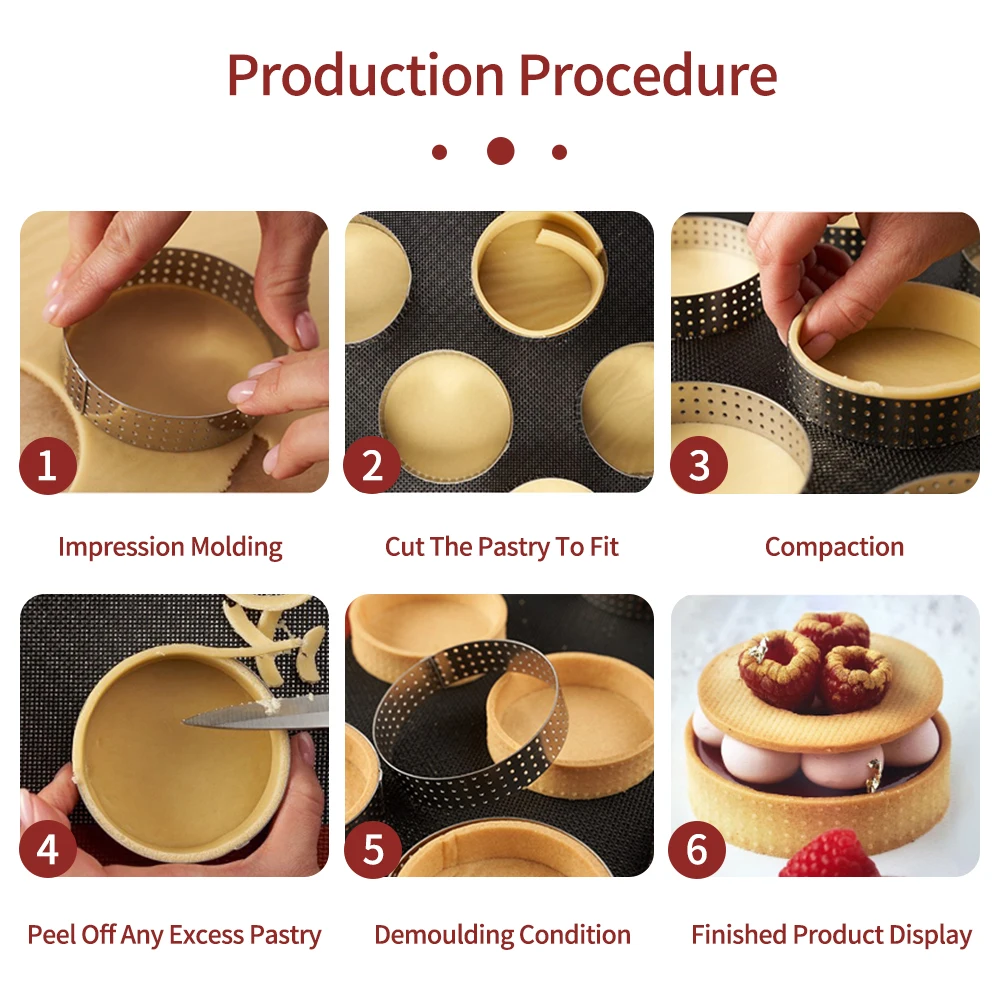 Production Procedure

1
Impression Molding

2
Cut The Pastry To Fit

3
Compaction

4
Peel Off Any Excess Pastry

5
Demoulding Condition

6
Finished Product Display