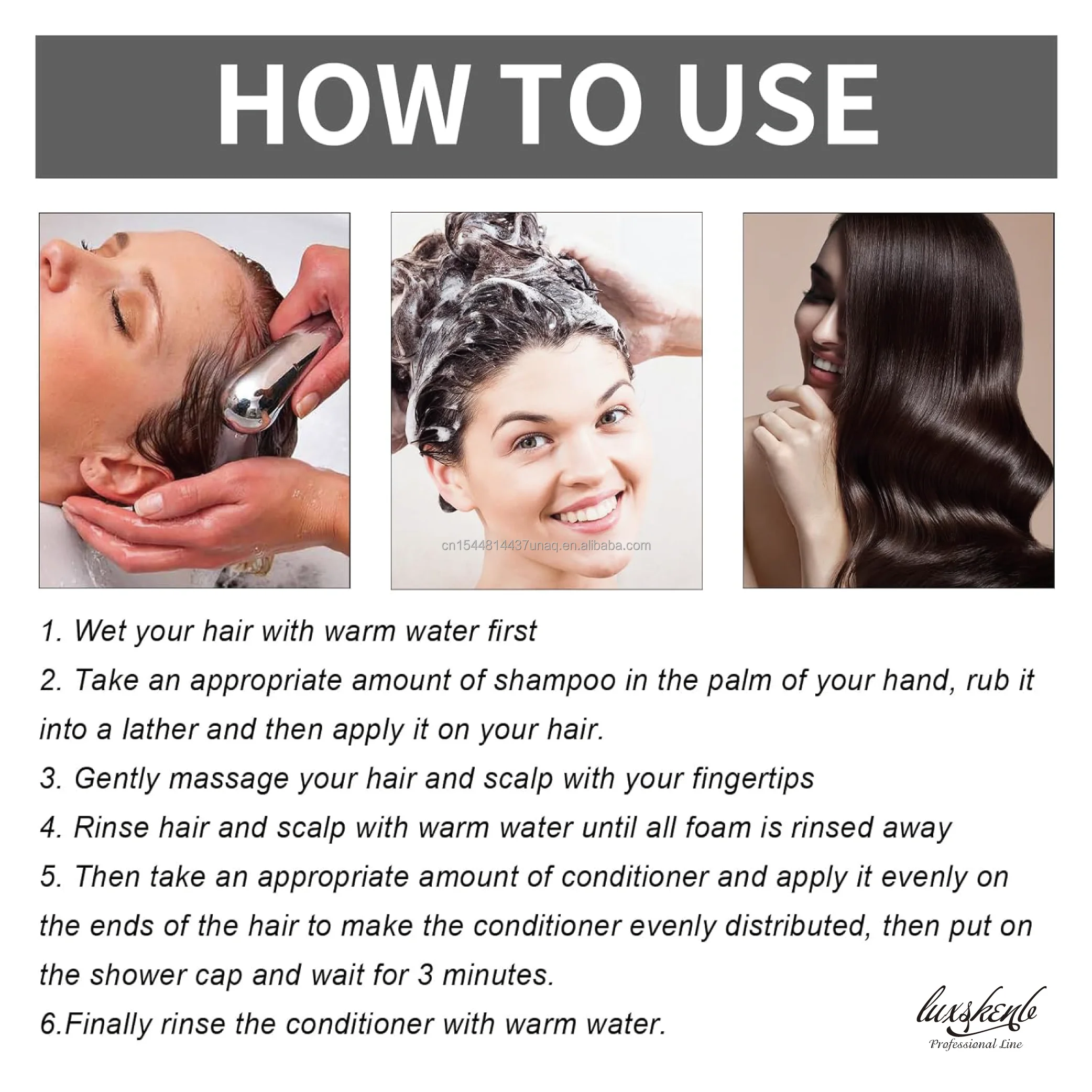 HOW TO USE

cn1544814437unaq.en.alibaba.com

1. Wet your hair with warm water first

2. Take an appropriate amount of shampoo in the palm of your hand, rub it into a lather and then apply it on your hair.

3. Gently massage your hair and scalp with your fingertips

4. Rinse hair and scalp with warm water until all foam is rinsed away

5. Then take an appropriate amount of conditioner and apply it evenly on the ends of the hair to make the conditioner evenly distributed, then put on the shower cap and wait for 3 minutes.

6.Finally rinse the conditioner with warm water.

luxskenb
Professional Line