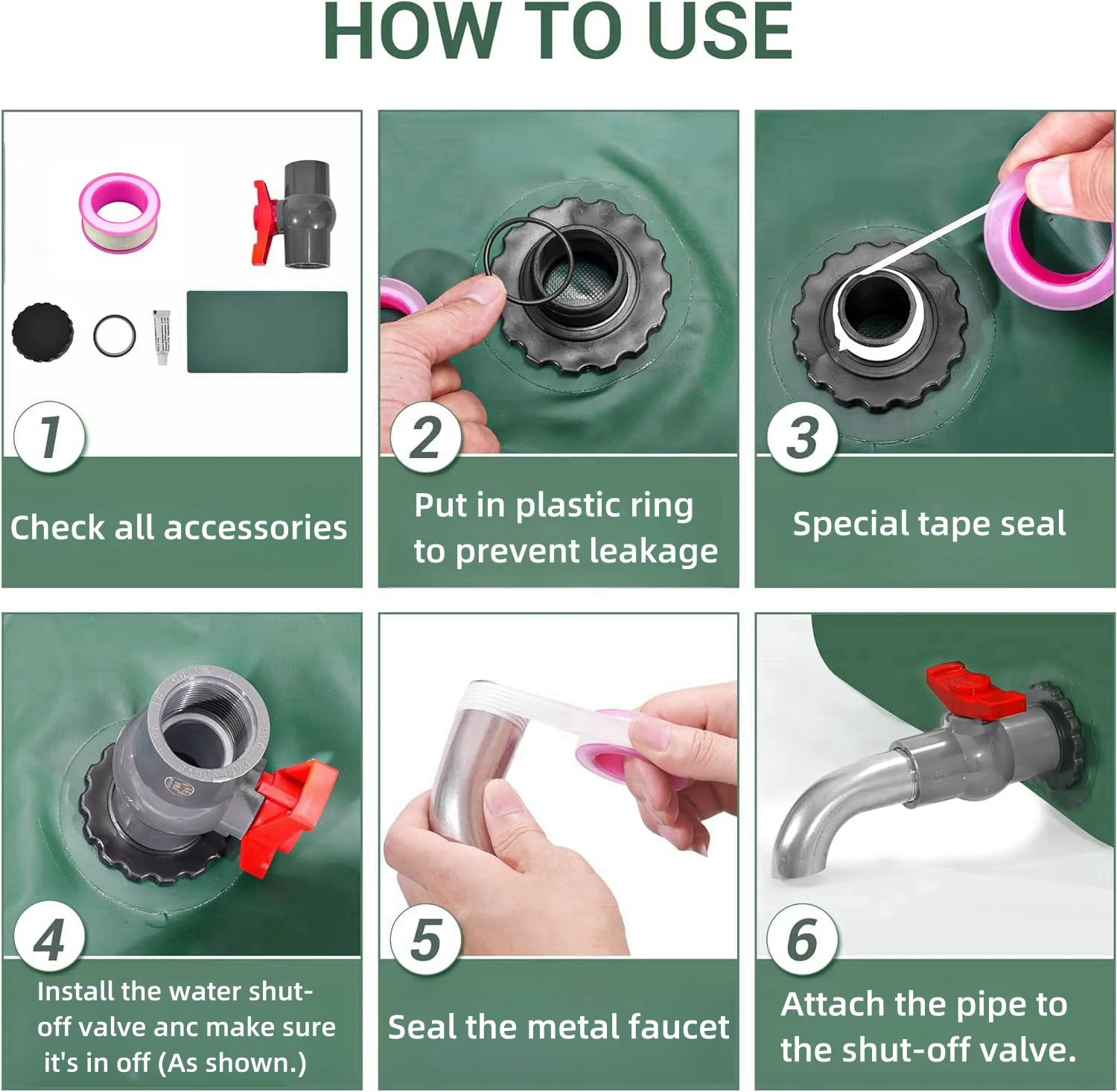 HOW TO USE

1

Check all accessories

2

Put in plastic ring to prevent leakage

3

Special tape seal

4

Install the water shut-off valve anc make sure it's in off (As shown.)

5

Seal the metal faucet

6

Attach the pipe to the shut-off valve.