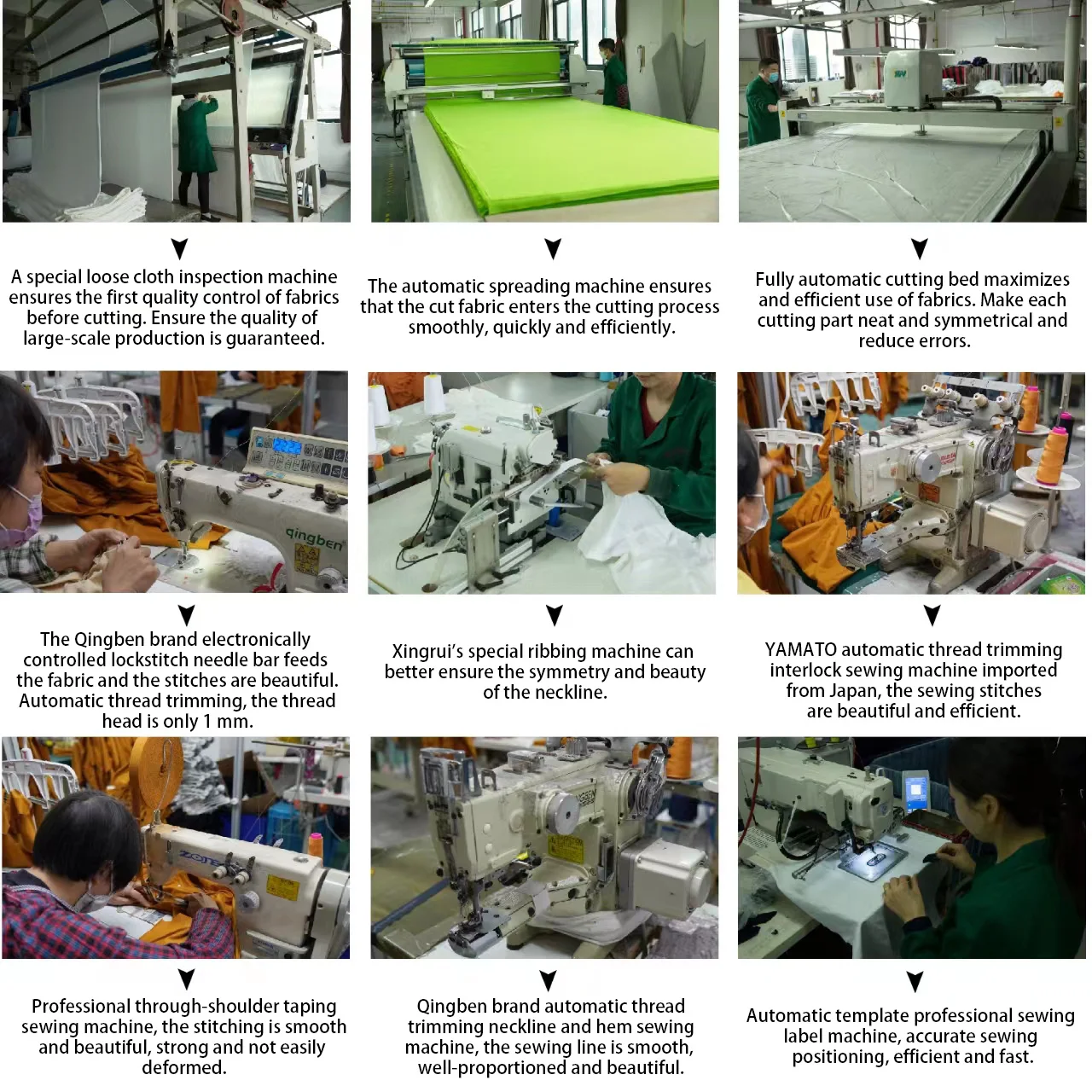 A special loose cloth inspection machine ensures the first quality control of fabrics before cutting. Ensure the quality of large-scale production is guaranteed.

The automatic spreading machine ensures that the cut fabric enters the cutting process smoothly, quickly and efficiently.

Fully automatic cutting bed maximizes and efficient use of fabrics. Make each cutting part neat and symmetrical and reduce errors.

qingben

The Qingben brand electronically controlled lockstitch needle bar feeds the fabric and the stitches are beautiful. Automatic thread trimming, the thread head is only 1 mm.

Xingrui's special ribbing machine can better ensure the symmetry and beauty of the neckline.

YAMATO automatic thread trimming interlock sewing machine imported from Japan, the sewing stitches are beautiful and efficient.

ZOJE

Professional through-shoulder taping sewing machine, the stitching is smooth and beautiful, strong and not easily deformed.

Qingben brand automatic thread trimming neckline and hem sewing machine, the sewing line is smooth, well-proportioned and beautiful.

Automatic template professional sewing label machine, accurate sewing positioning, efficient and fast.