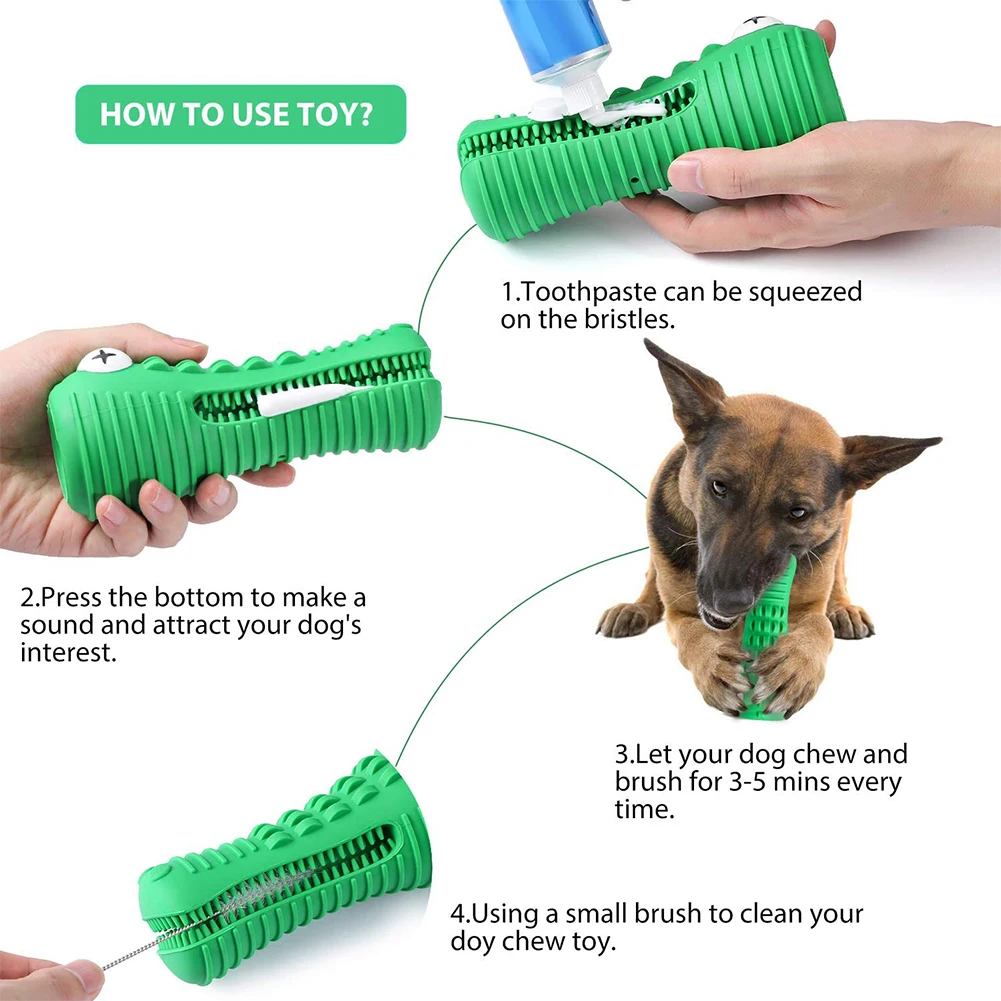 HOW TO USE TOY?

1.Toothpaste can be squeezed on the bristles.

2.Press the bottom to make a sound and attract your dog's interest.

3.Let your dog chew and brush for 3-5 mins every time.

4.Using a small brush to clean your doy chew toy.