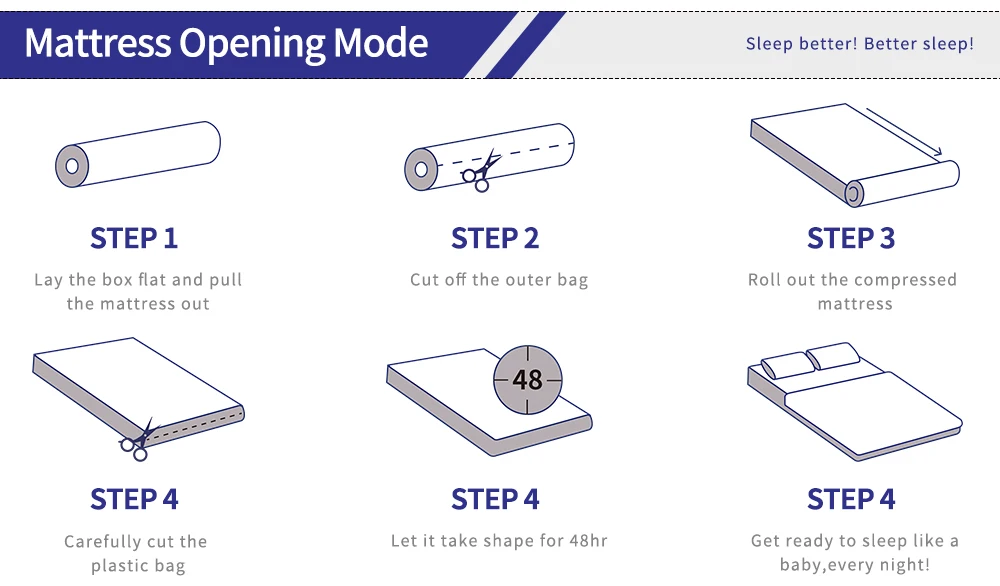 Mattress Opening Mode

Sleep better! Better sleep!

STEP 1

Lay the box flat and pull the mattress out

STEP 2

Cut off the outer bag

STEP 3

Roll out the compressed mattress

STEP 4

Carefully cut the plastic bag

48

STEP 4

Let it take shape for 48hr

STEP 4

Get ready to sleep like a baby,every night!