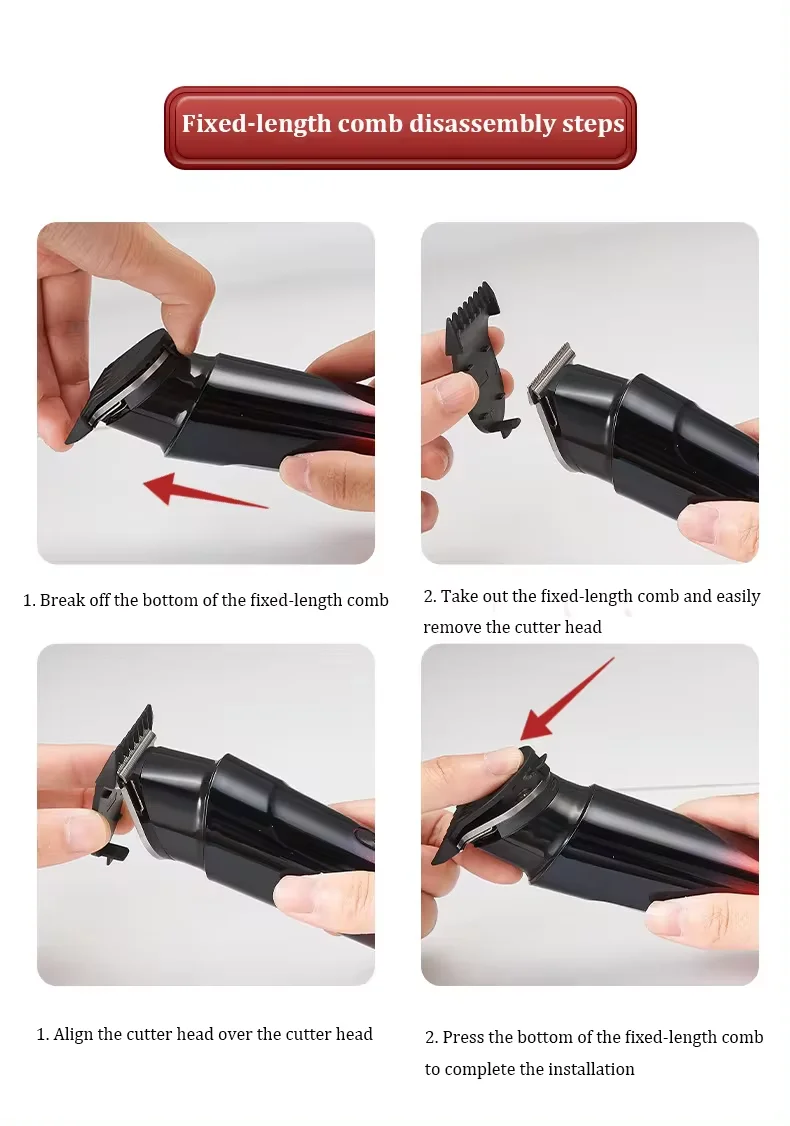 Fixed-length comb disassembly steps

1. Break off the bottom of the fixed-length comb

2. Take out the fixed-length comb and easily remove the cutter head

1. Align the cutter head over the cutter head

2. Press the bottom of the fixed-length comb to complete the installation