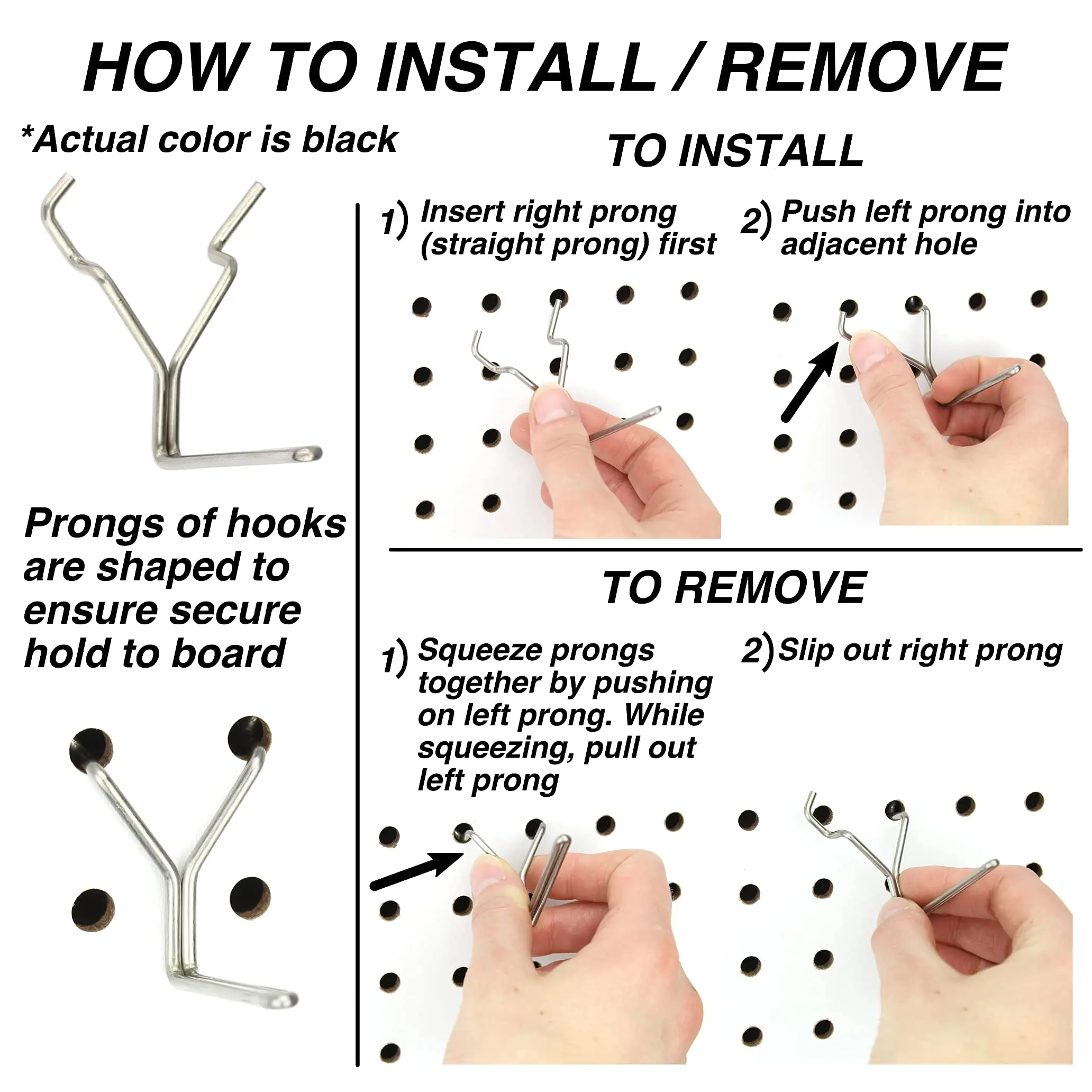 HOW TO INSTALL / REMOVE

*Actual color is black

Prongs of hooks are shaped to ensure secure hold to board

TO INSTALL

1) Insert right prong (straight prong) first

2) Push left prong into adjacent hole

TO REMOVE

1) Squeeze prongs together by pushing on left prong. While squeezing, pull out left prong

2) Slip out right prong