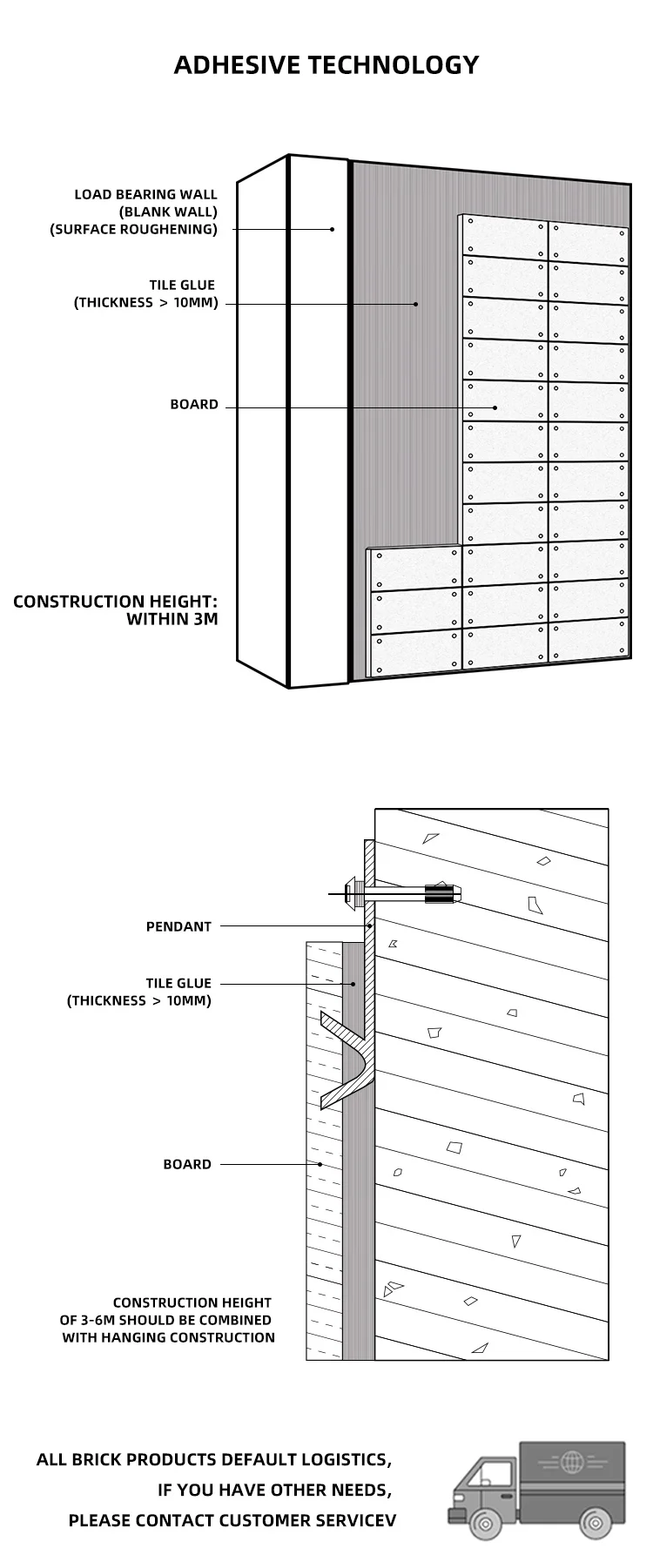 ADHESIVE TECHNOLOGY

LOAD BEARING WALL
(BLANK WALL)
(SURFACE ROUGHENING)

TILE GLUE
(THICKNESS > 10MM)

BOARD

CONSTRUCTION HEIGHT:
WITHIN 3M

PENDANT

TILE GLUE
(THICKNESS > 10MM)

BOARD

CONSTRUCTION HEIGHT
OF 3-6M SHOULD BE COMBINED
WITH HANGING CONSTRUCTION

ALL BRICK PRODUCTS DEFAULT LOGISTICS,
IF YOU HAVE OTHER NEEDS,
PLEASE CONTACT CUSTOMER SERVICEV