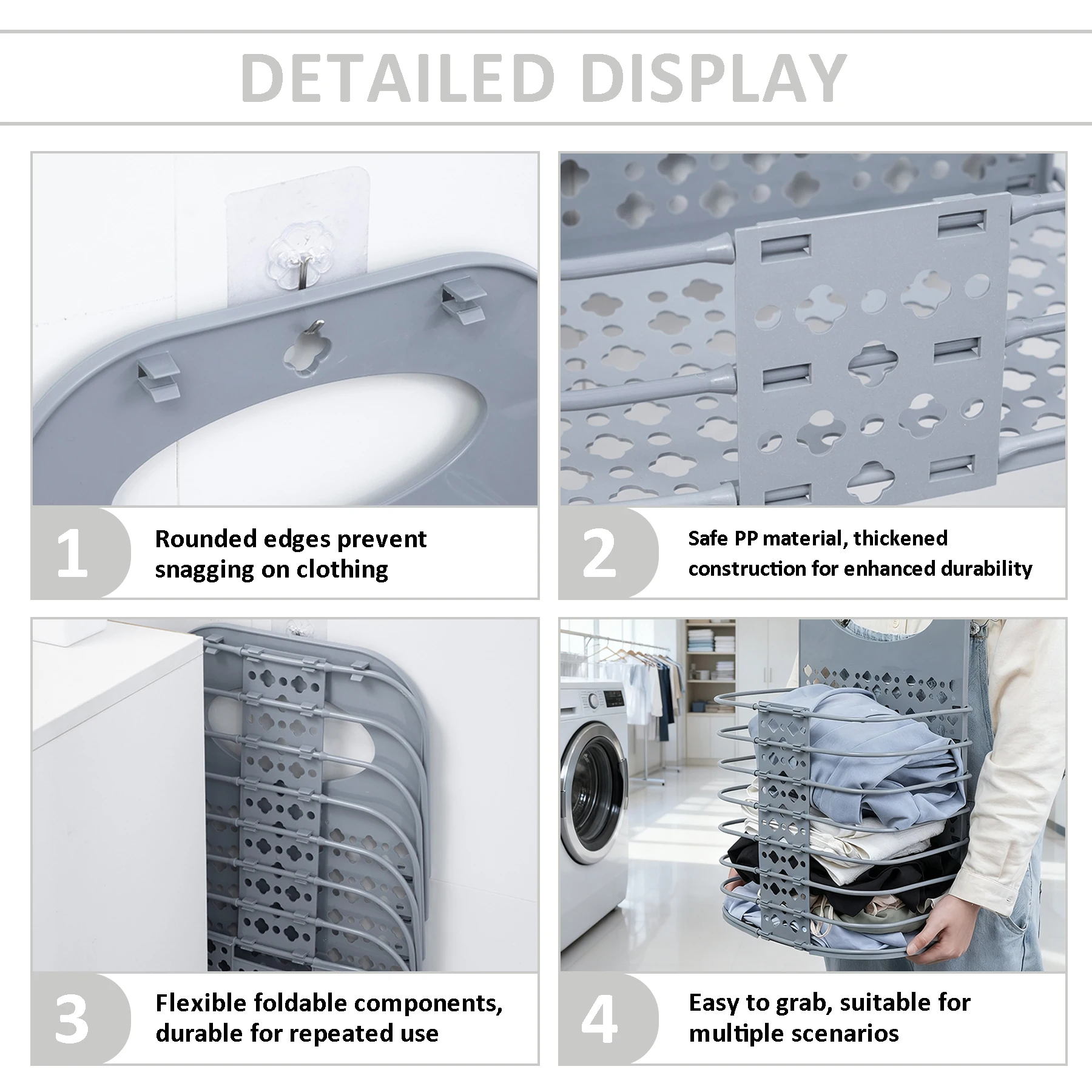 DETAILED DISPLAY

1
Rounded edges prevent snagging on clothing

2
Safe PP material, thickened construction for enhanced durability

3
Flexible foldable components, durable for repeated use

4
Easy to grab, suitable for multiple scenarios