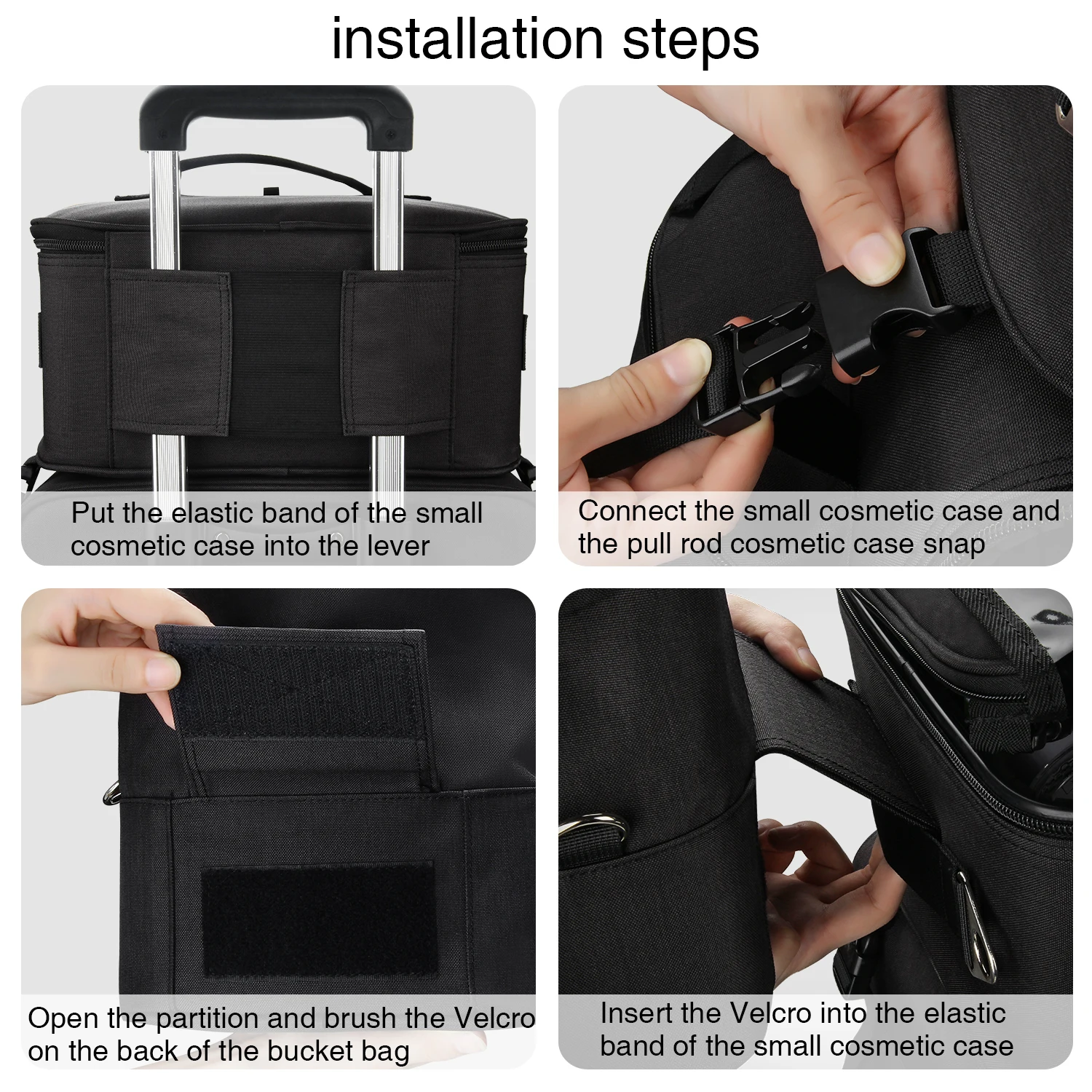 installation steps

Put the elastic band of the small cosmetic case into the lever

Connect the small cosmetic case and the pull rod cosmetic case snap

Open the partition and brush the Velcro on the back of the bucket bag

Insert the Velcro into the elastic band of the small cosmetic case