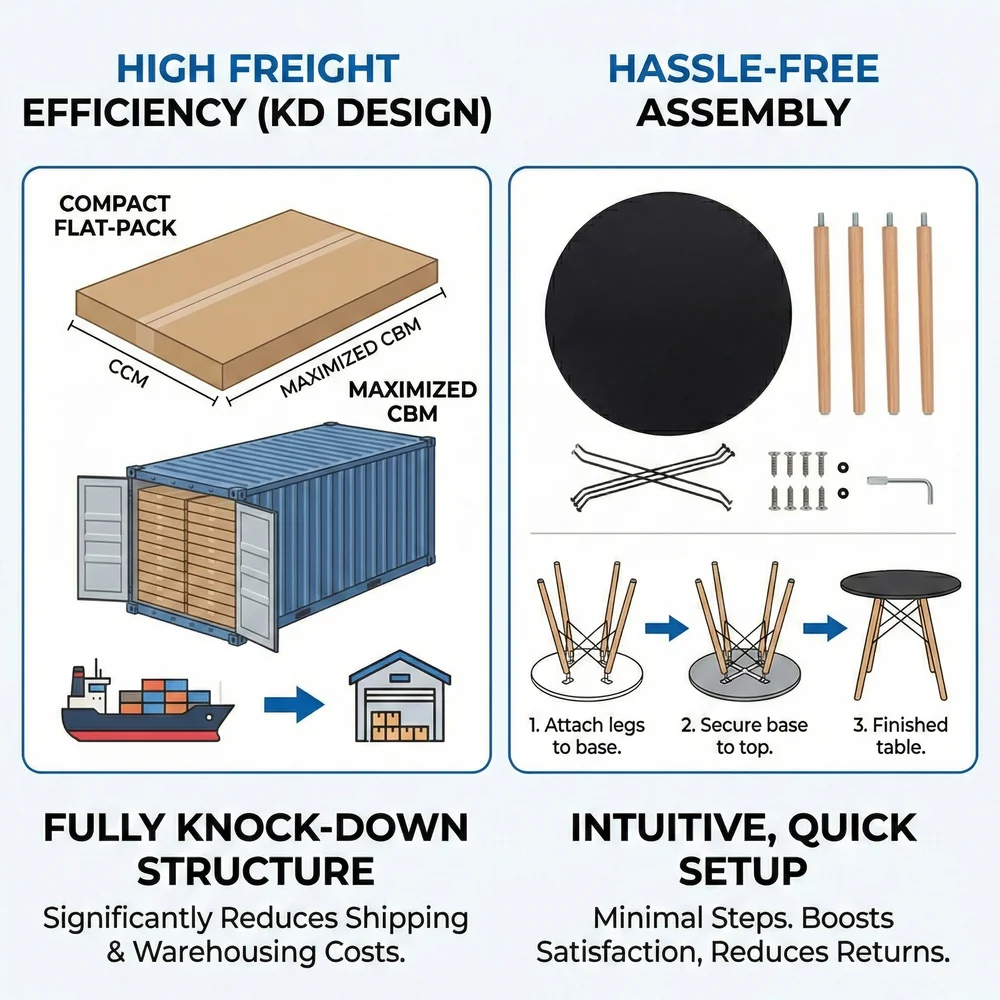 HIGH FREIGHT
EFFICIENCY (KD DESIGN)

COMPACT
FLAT-PACK

CCM

MAXIMIZED CBM

MAXIMIZED
CBM

FULLY KNOCK-DOWN
STRUCTURE

Significantly Reduces Shipping & Warehousing Costs.

HASSLE-FREE
ASSEMBLY

1. Attach legs to base.

2. Secure base to top.

3. Finished table.

INTUITIVE, QUICK
SETUP

Minimal Steps. Boosts Satisfaction, Reduces Returns.